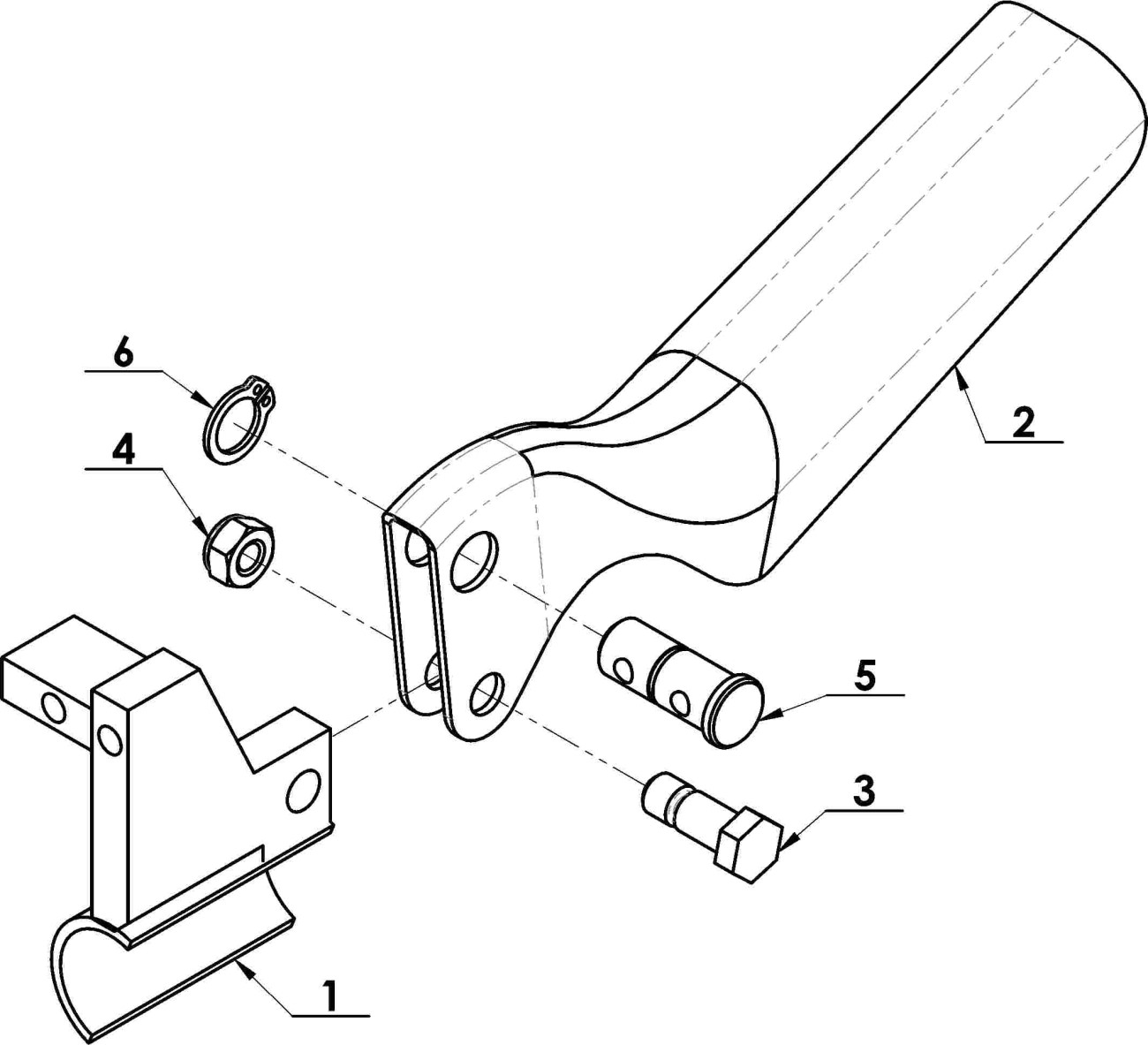 6

4

2

5

3

1