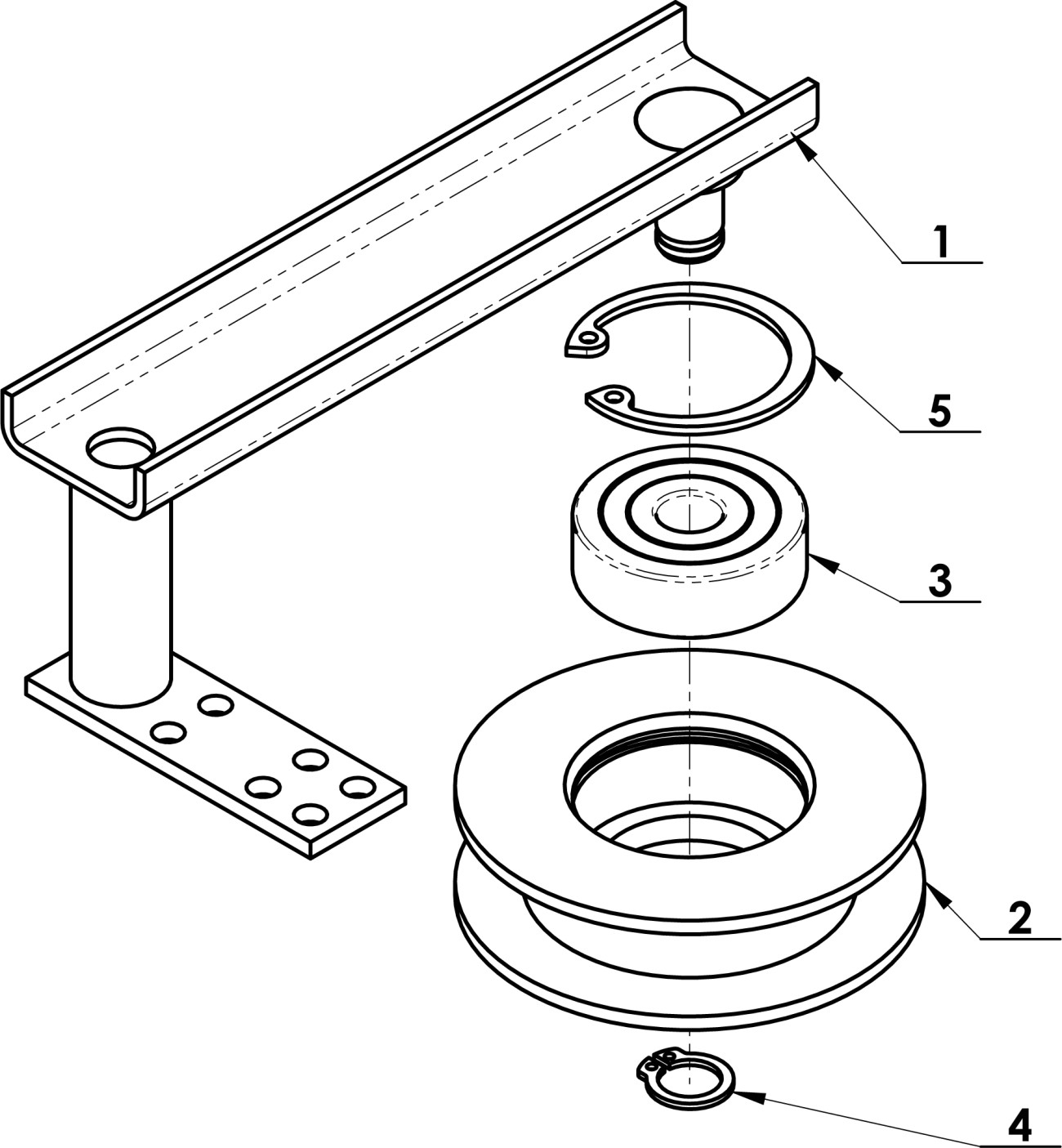 1

5

3

2

4