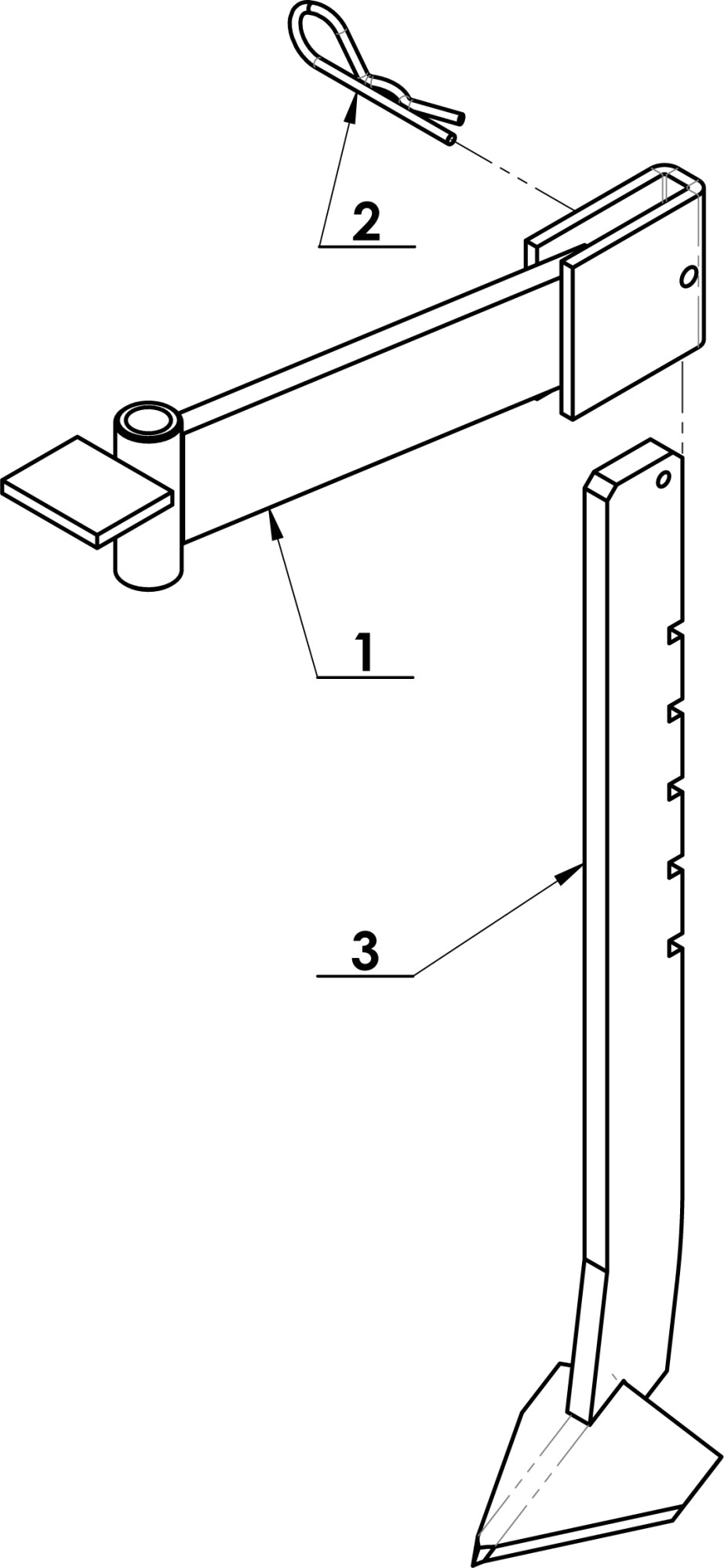 2

1

3