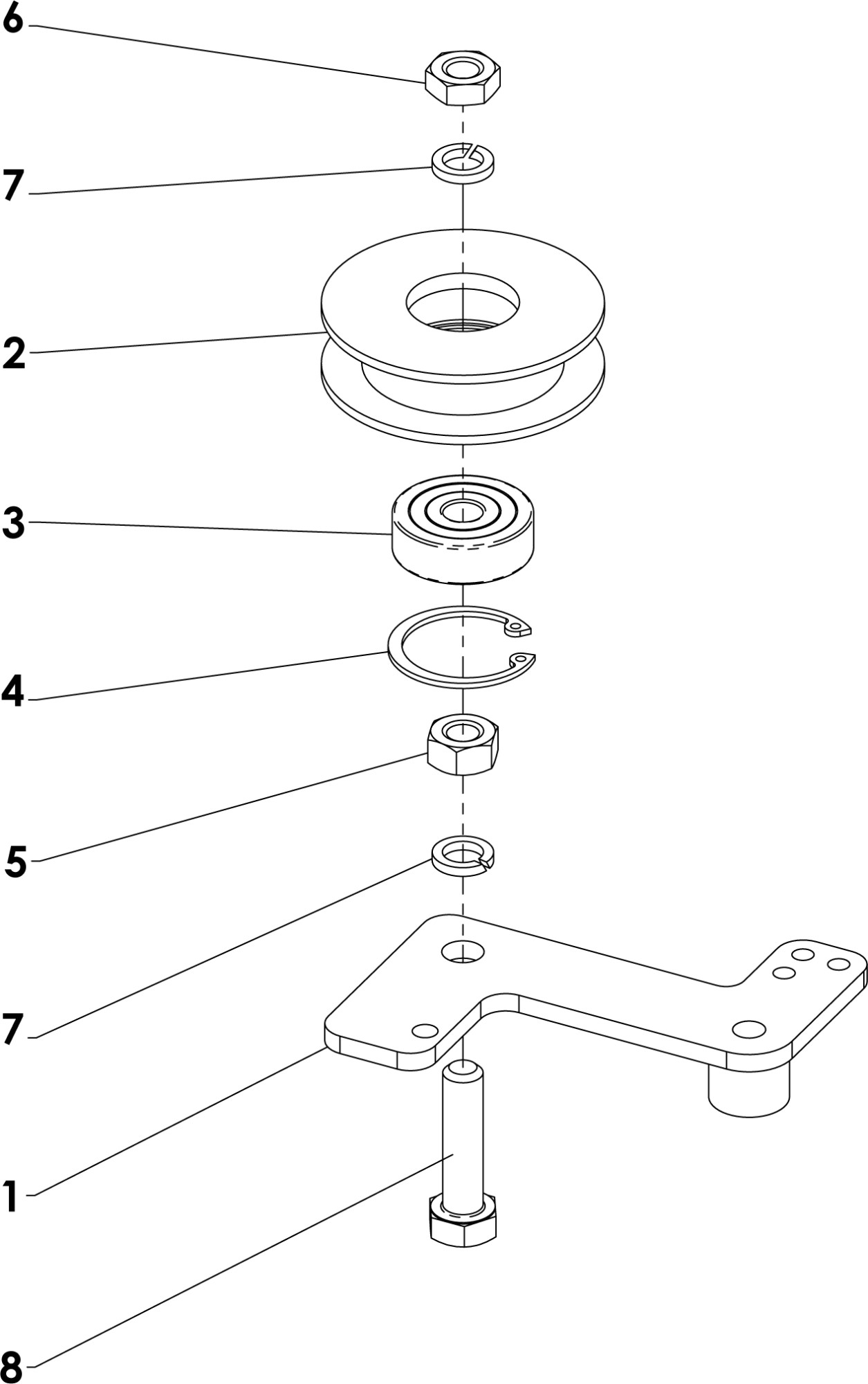 6

7

2

3

4

5

7

1

8