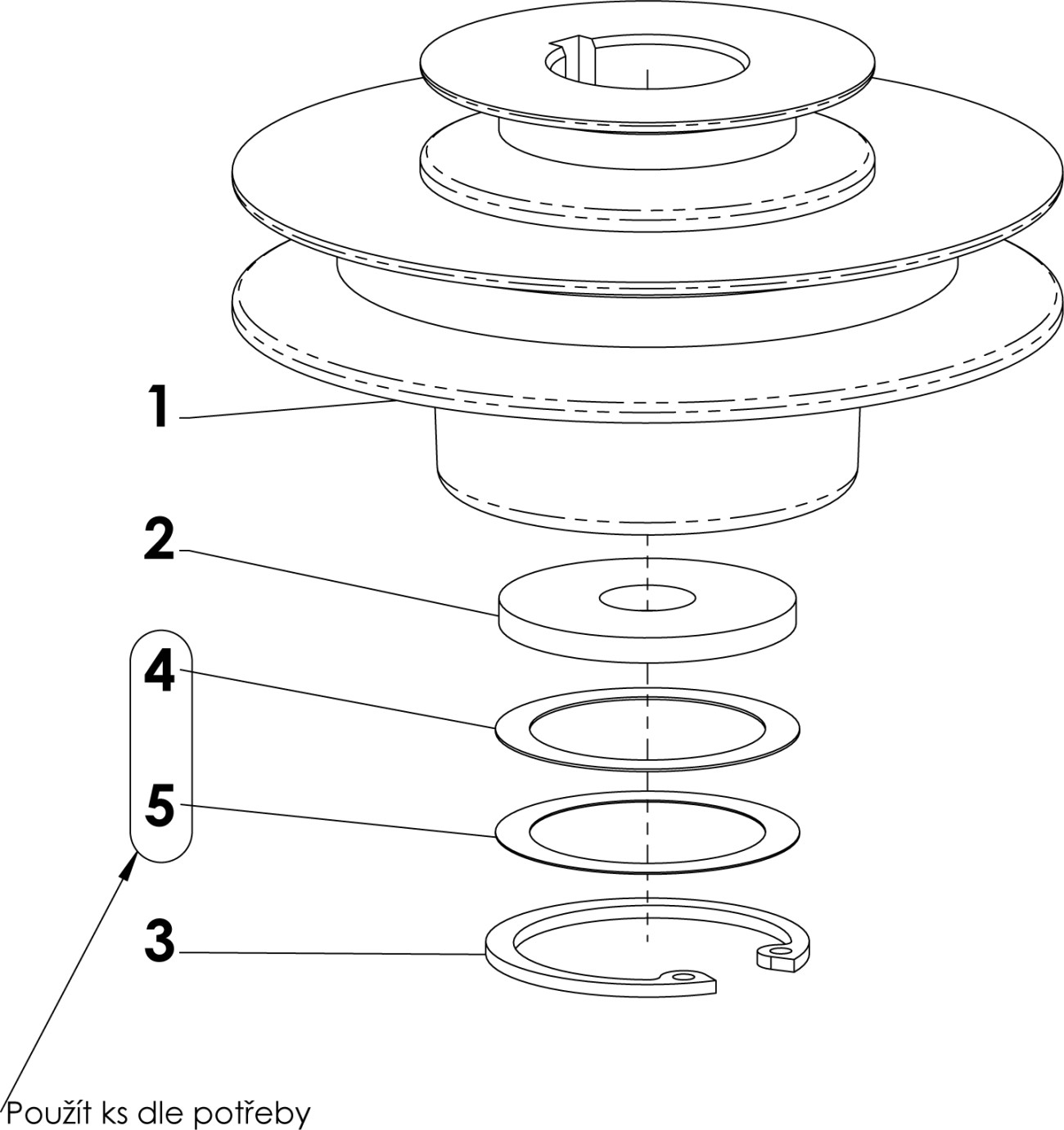 1

2

4

5

3

Použít ks dle potřeby