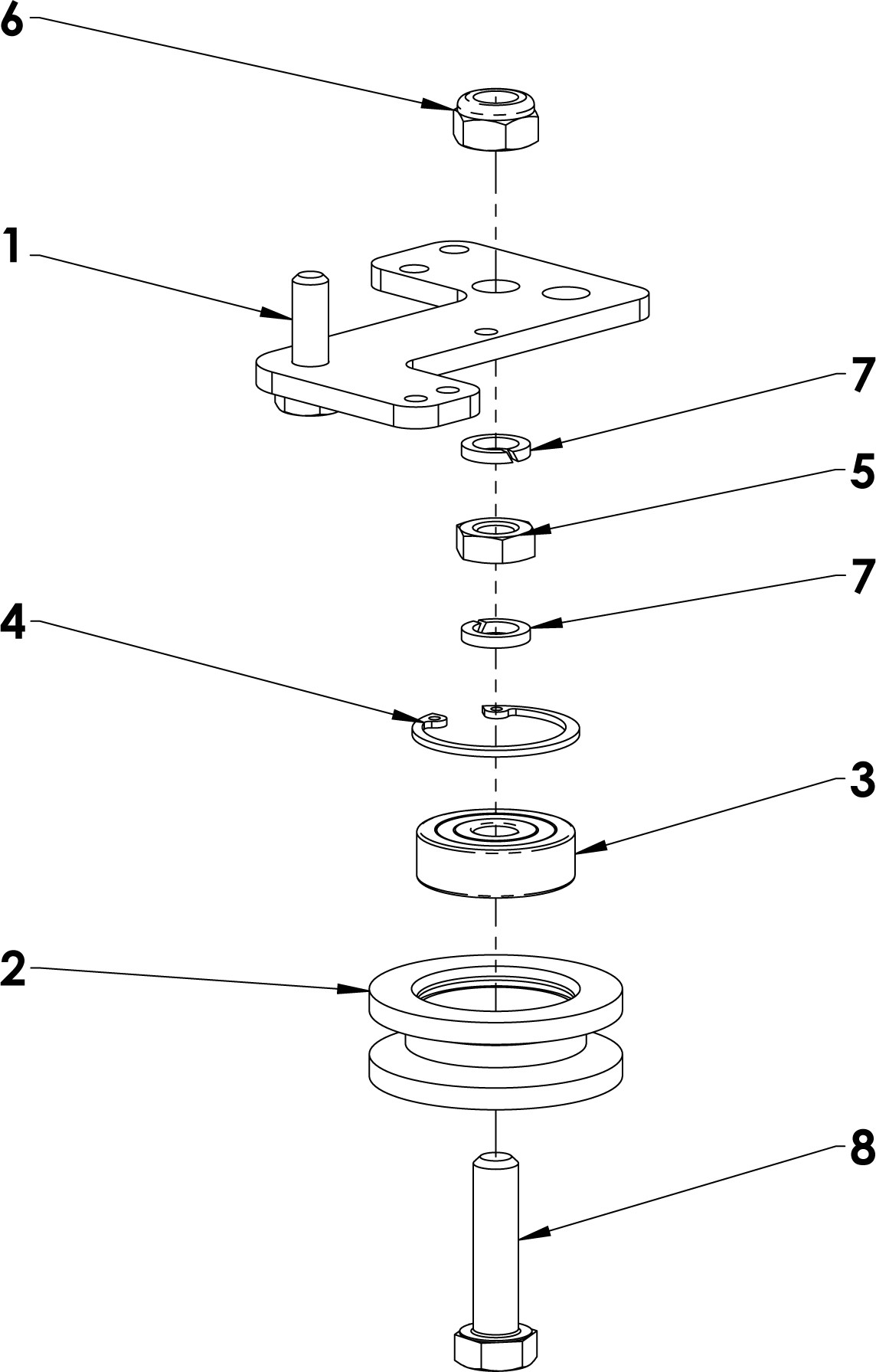 6
1
7
5
7
4
3
2
8