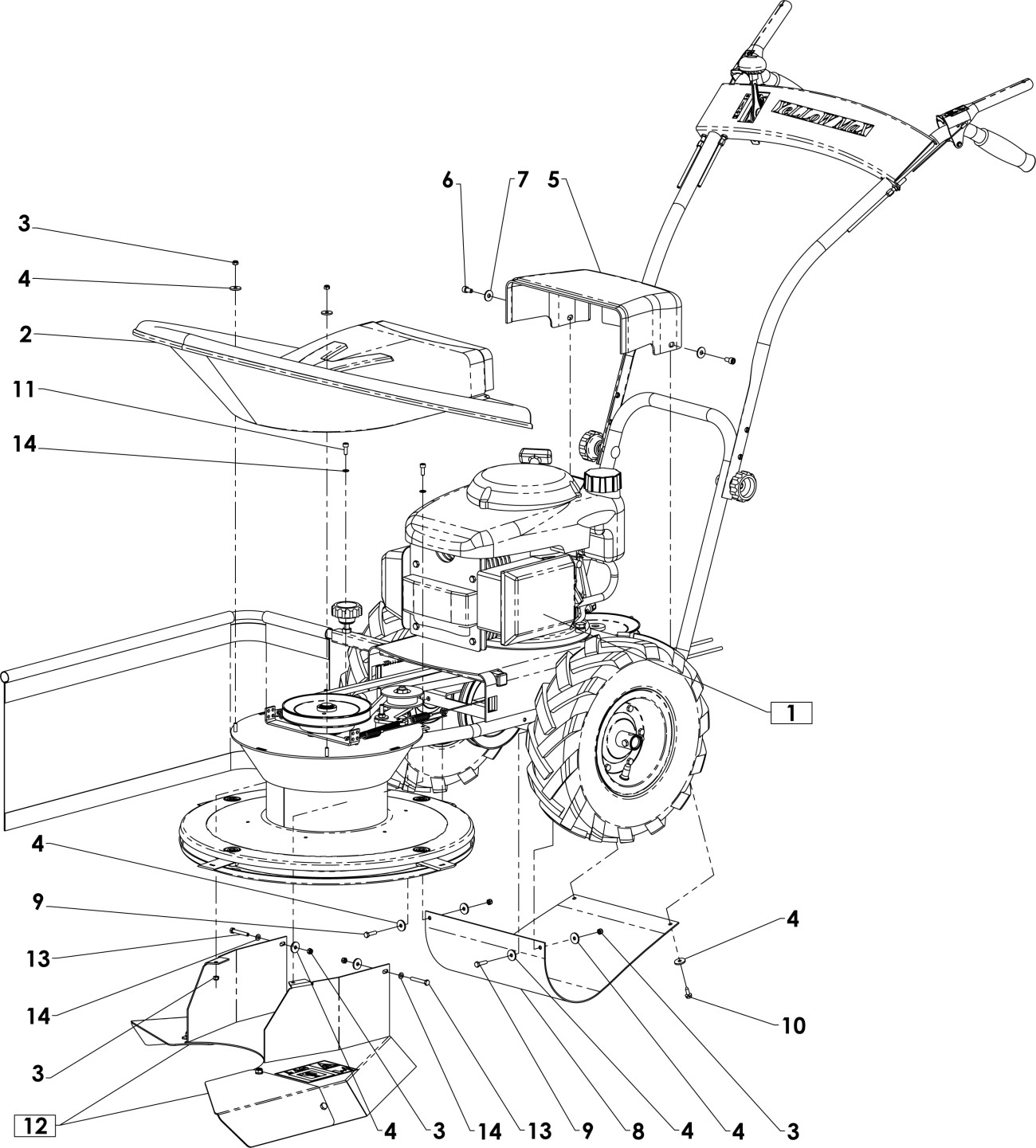 YeLLoW MaX

6
7
5
3
4
2
11
14
1
4
9
13
14
3
12
4
3
14
13
9
8
4
4
3
4
10