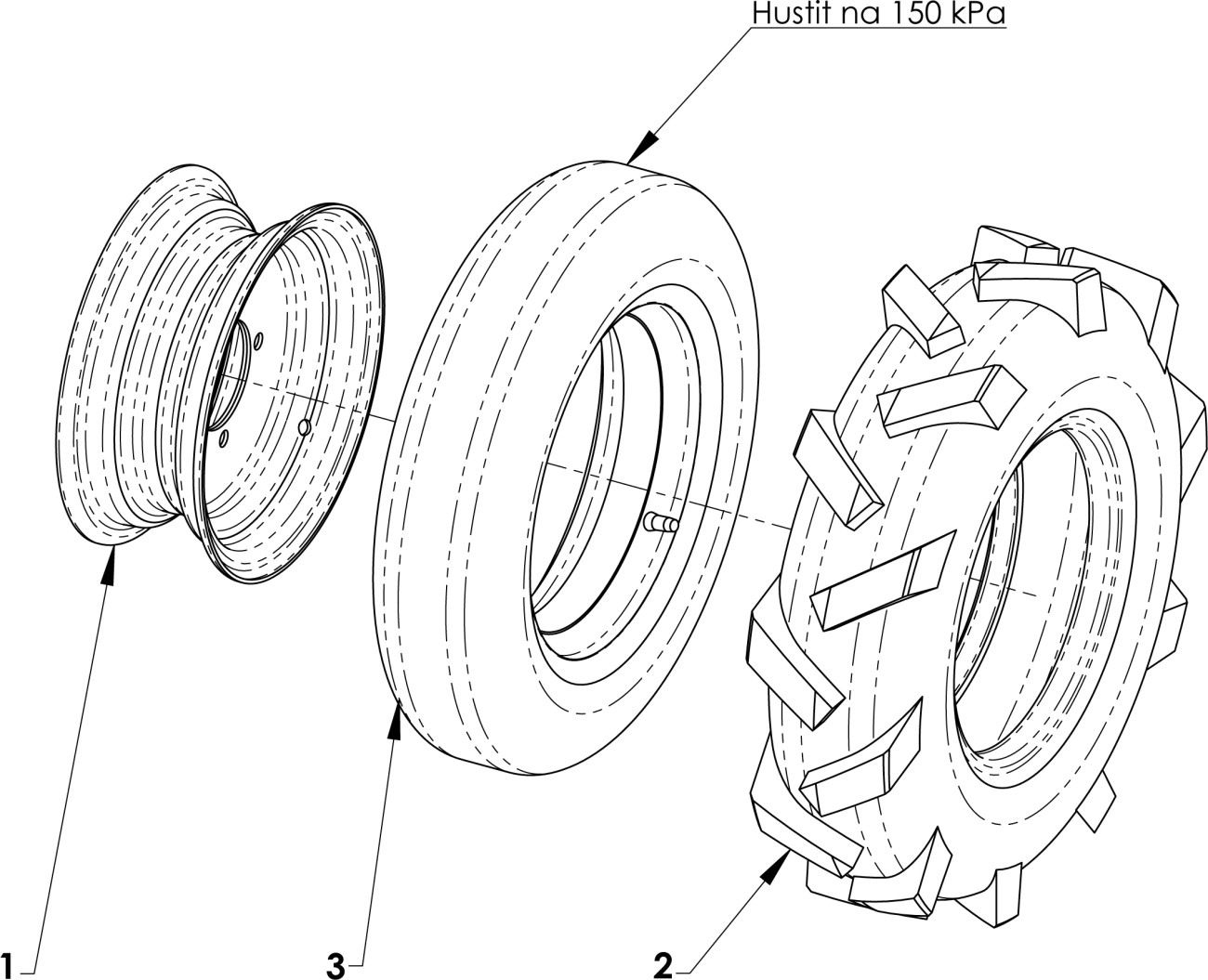 Hustit na 150 kPa

1

3

2