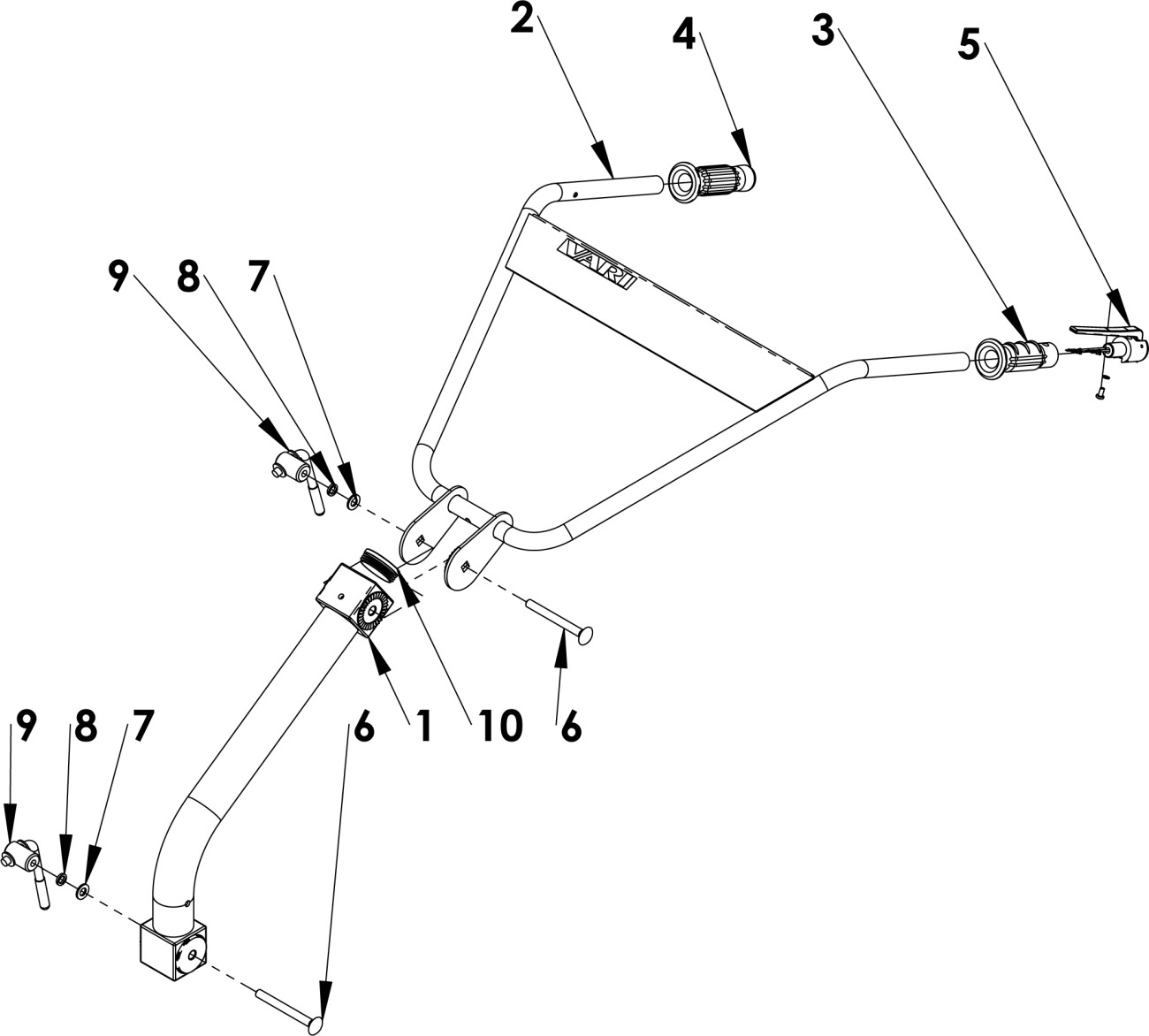 2
4
3
5
VARI
9
8
7
1
10
6
9
8
7
6