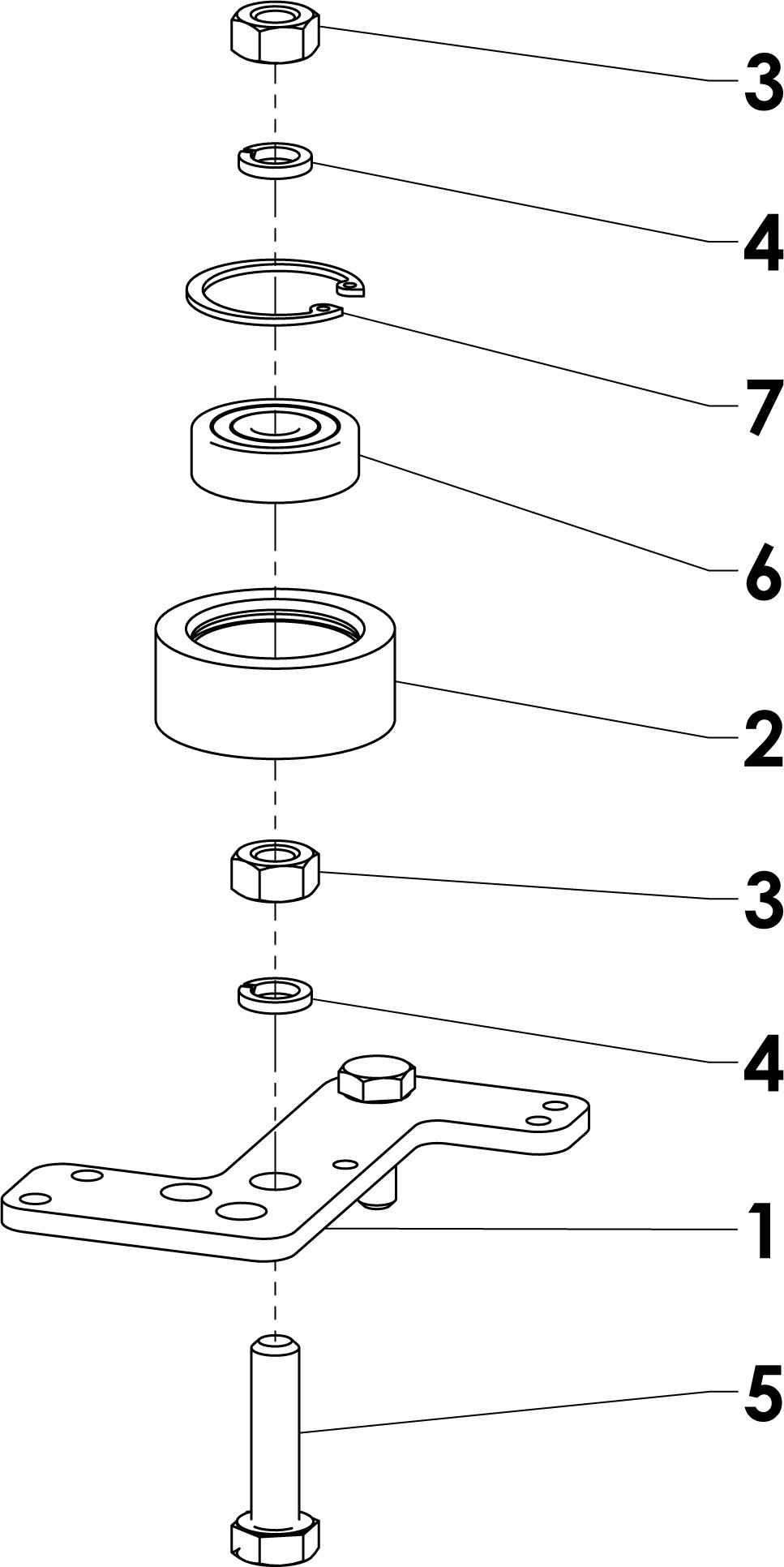 3
4
7
6
2
3
4
1
5