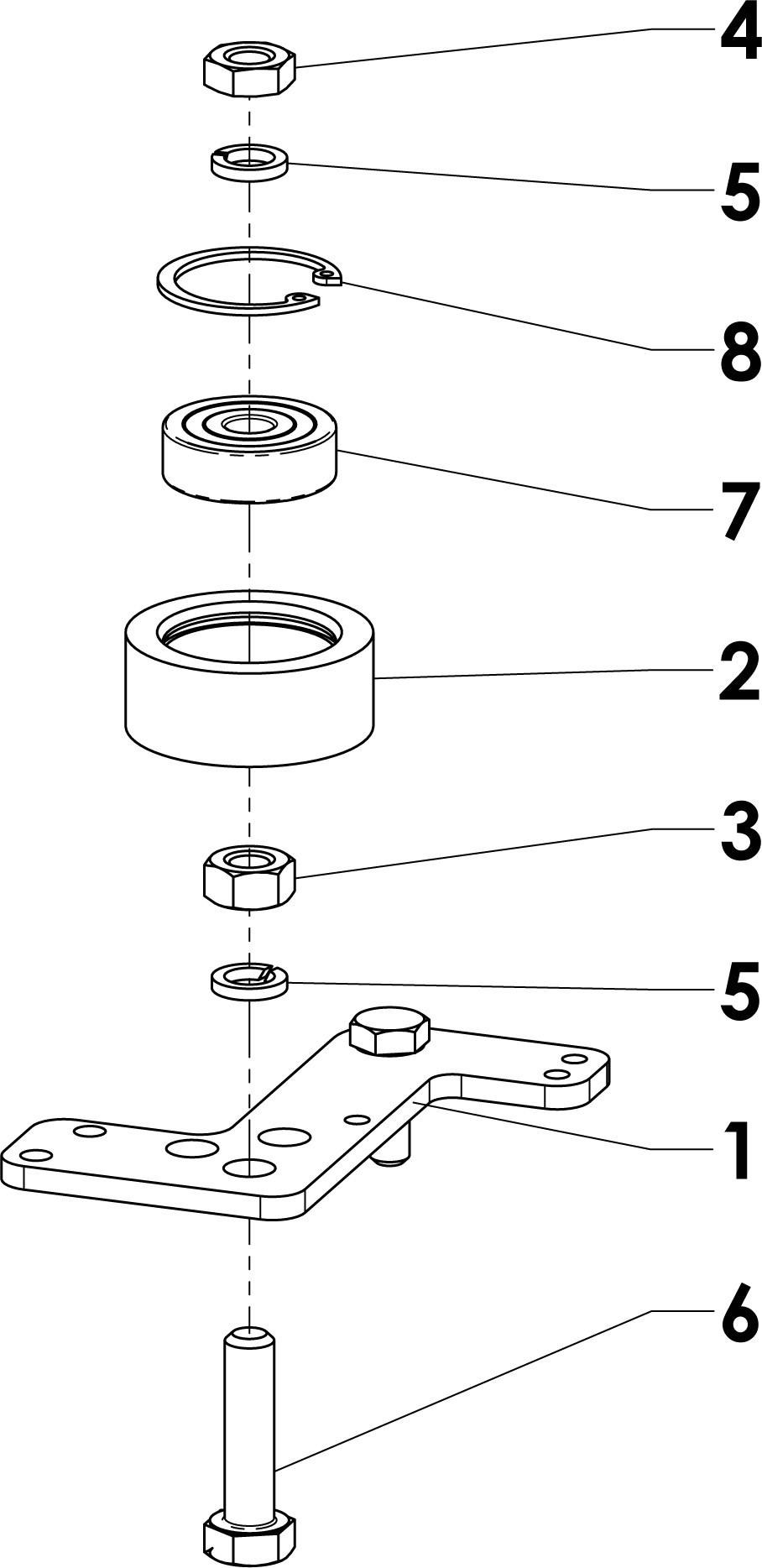 4

5

8

7

2

3

5

1

6