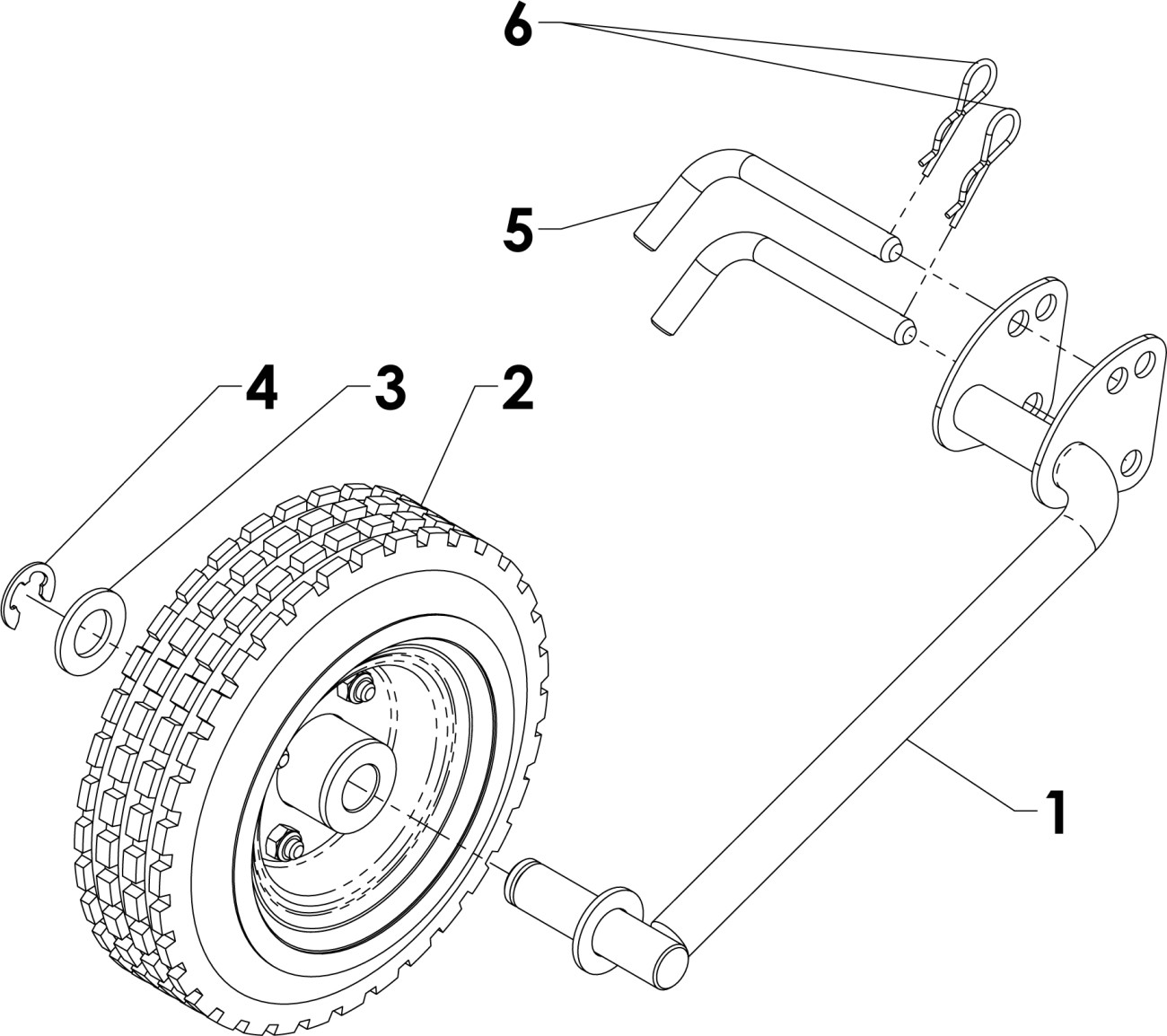 6
5
4
3
2
1