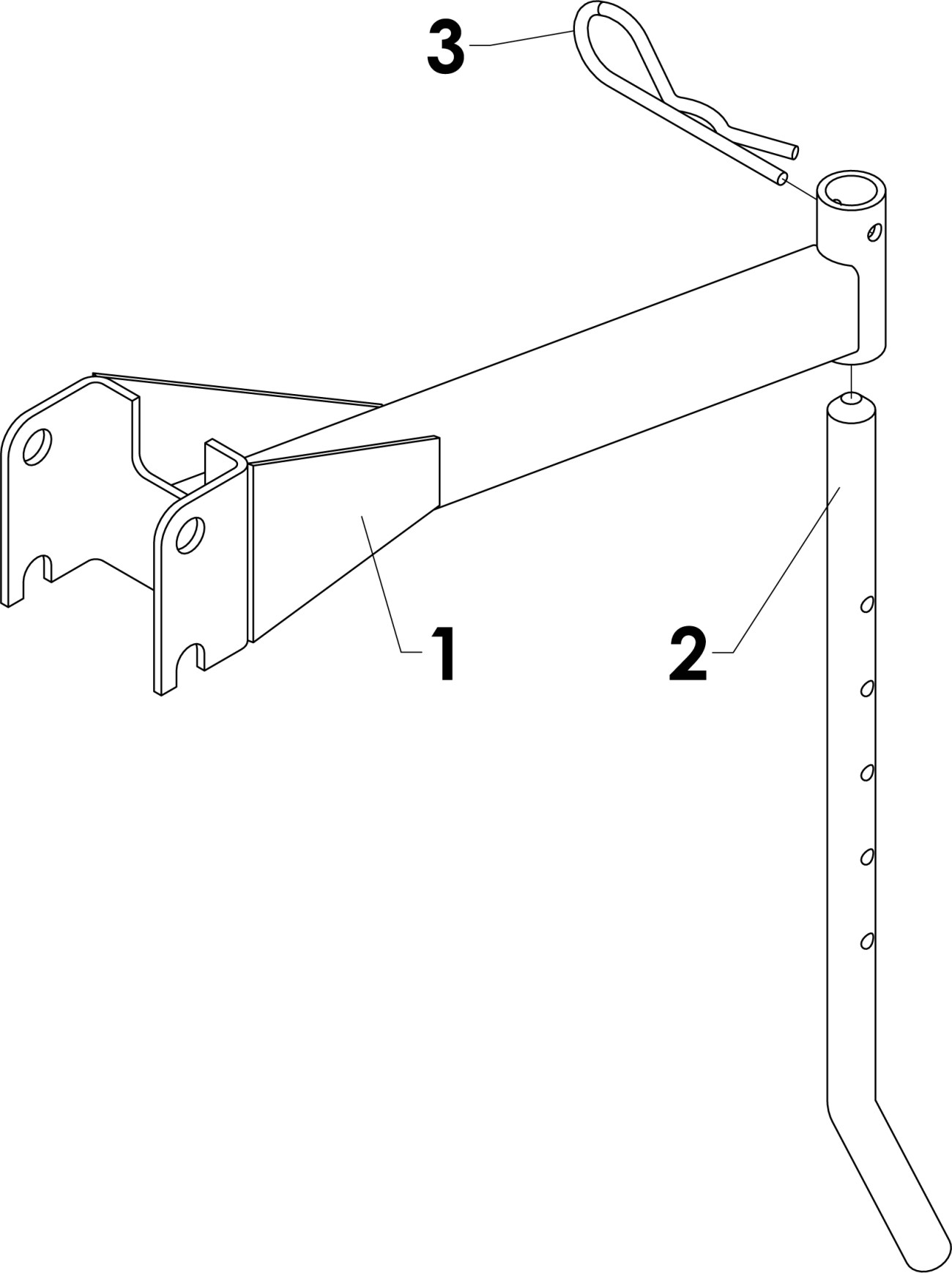 3
1
2