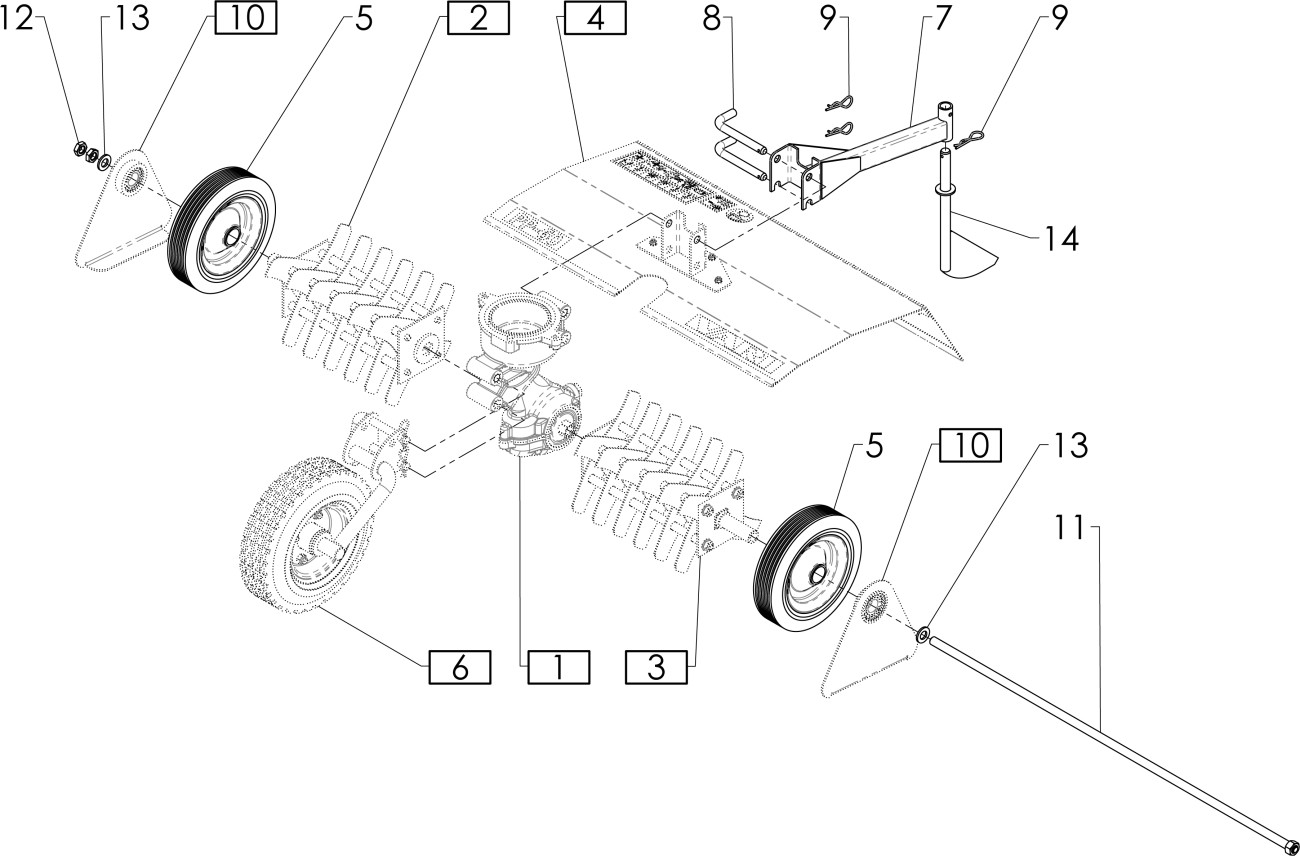 12
13
10
5
2
4
8
9
7
9
14
5
10
13
11
6
1
3