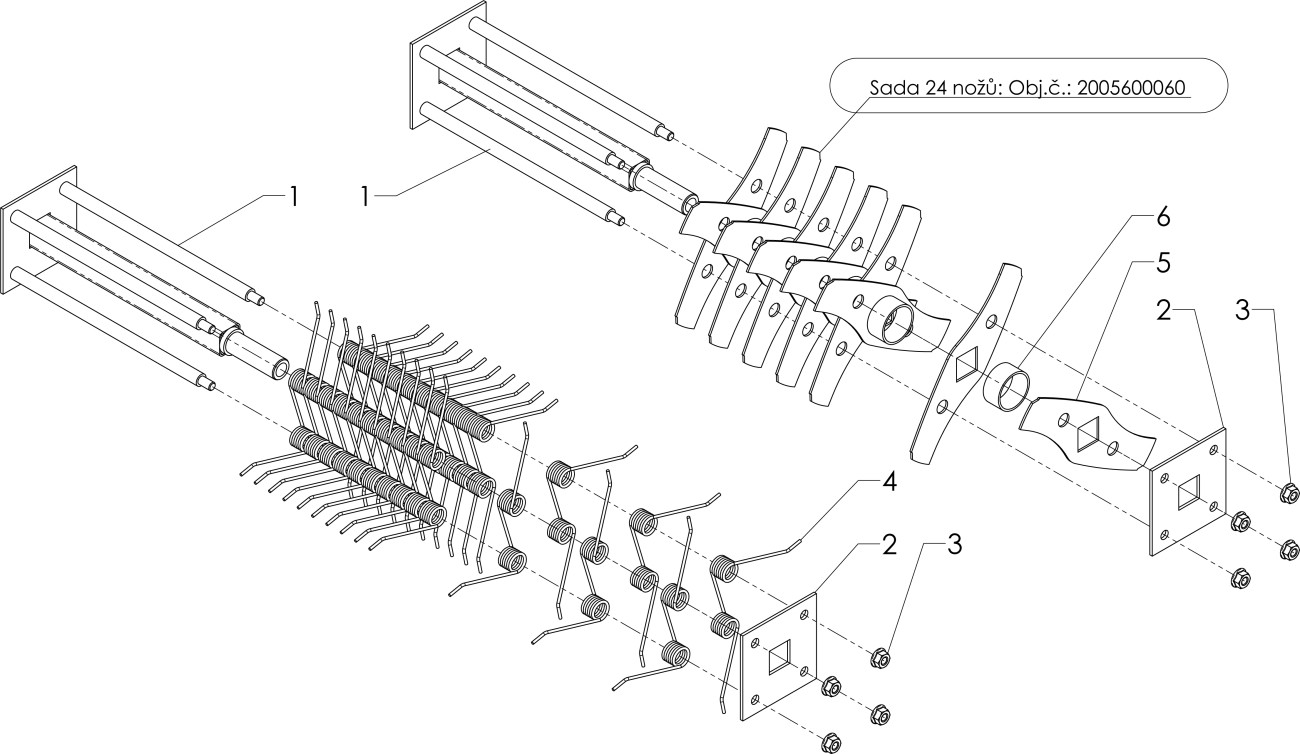 Sada 24 nožů: Obj.č.: 2005600060

1

1

6

5

2

3

4

2

3