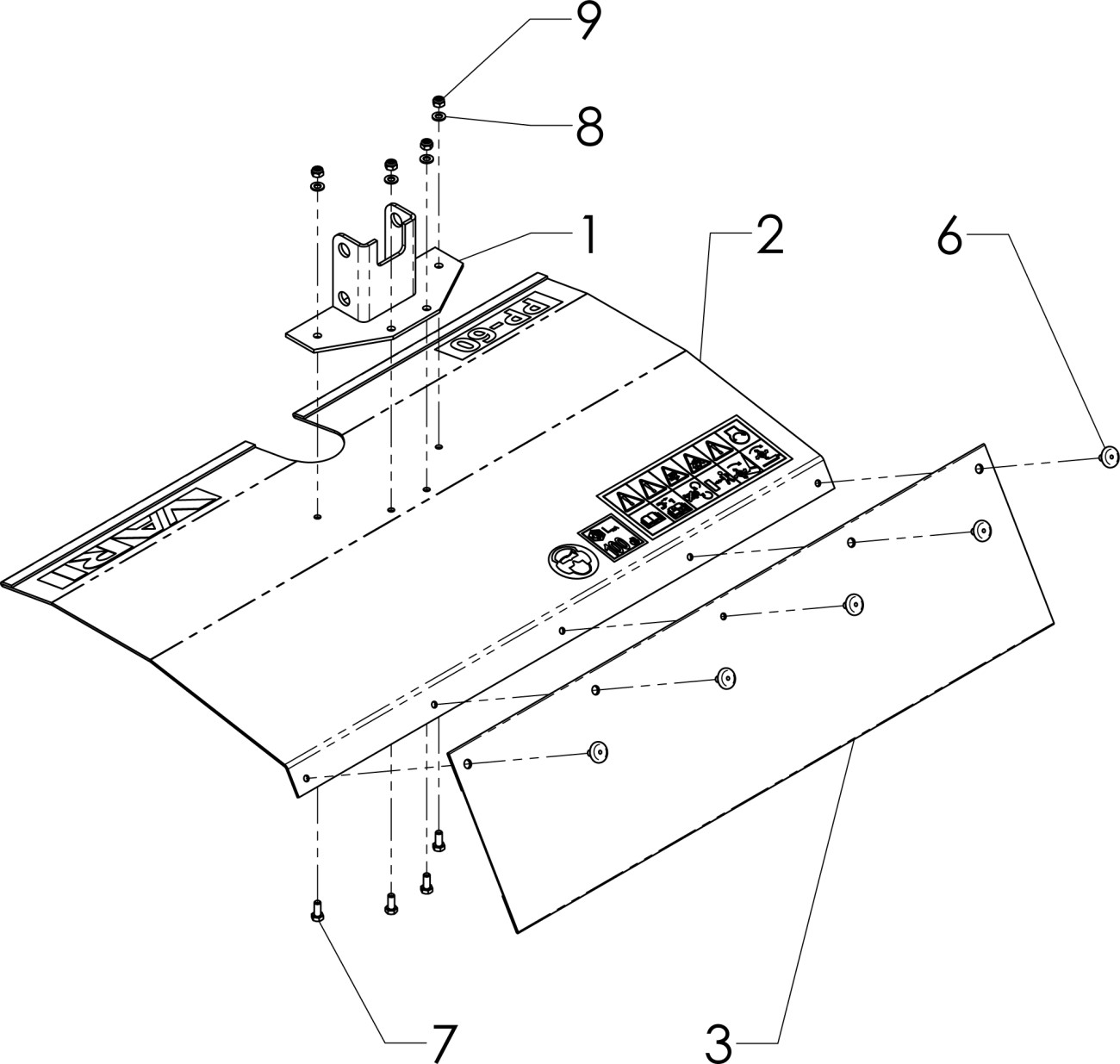 9
8
1
2
6
PP-60
VARI
7
3