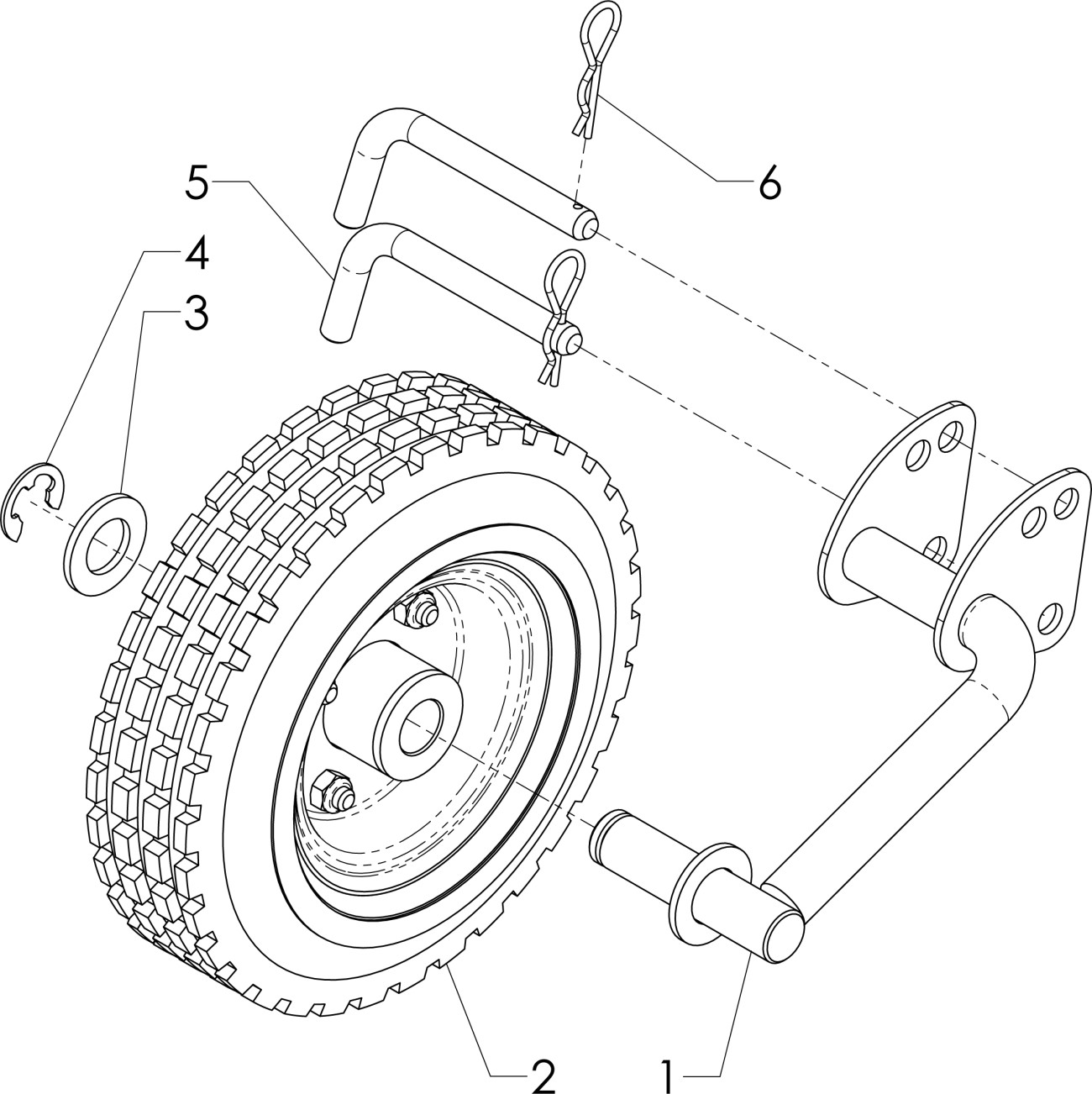 6
5
4
3
2
1