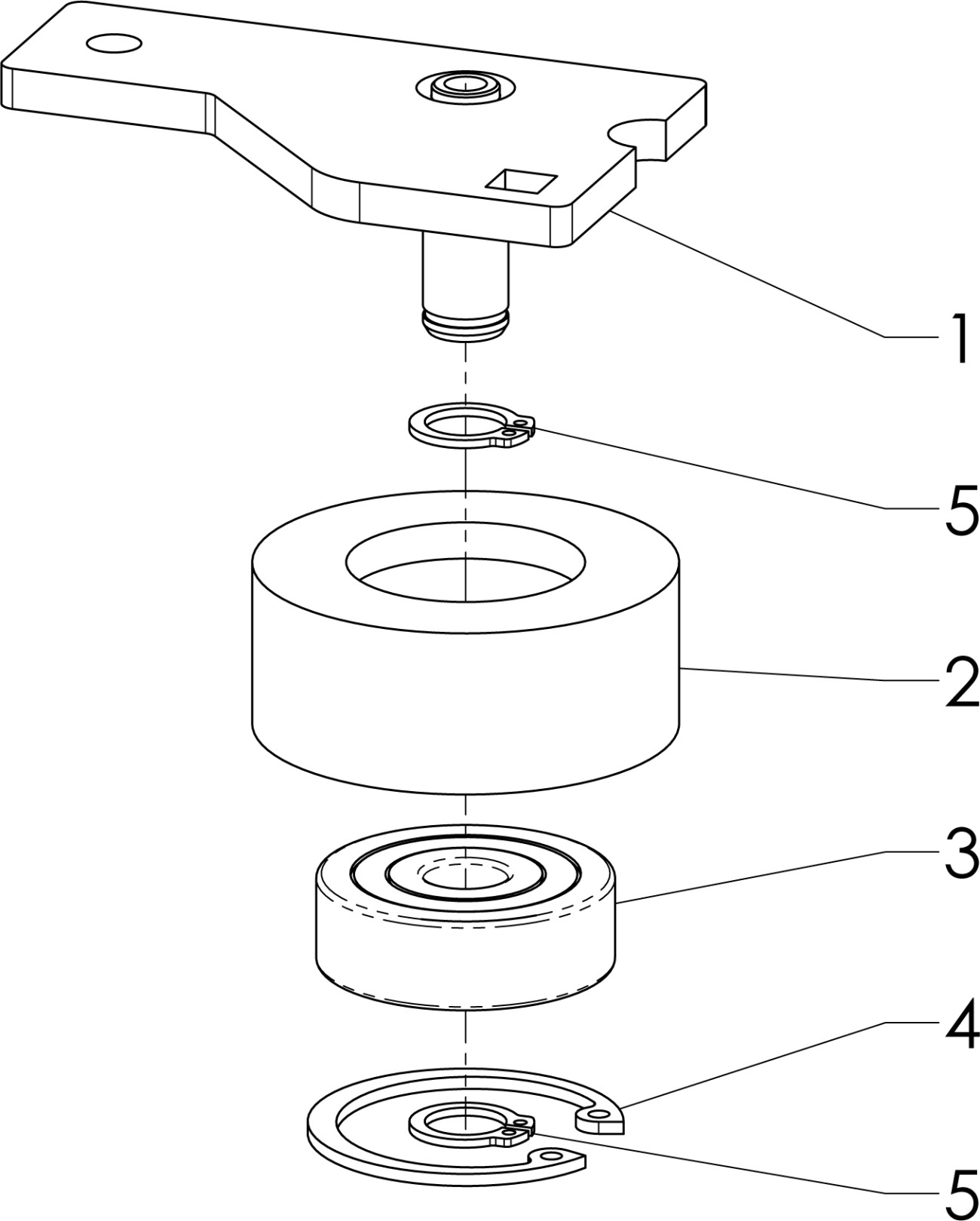 1
5
2
3
4
5