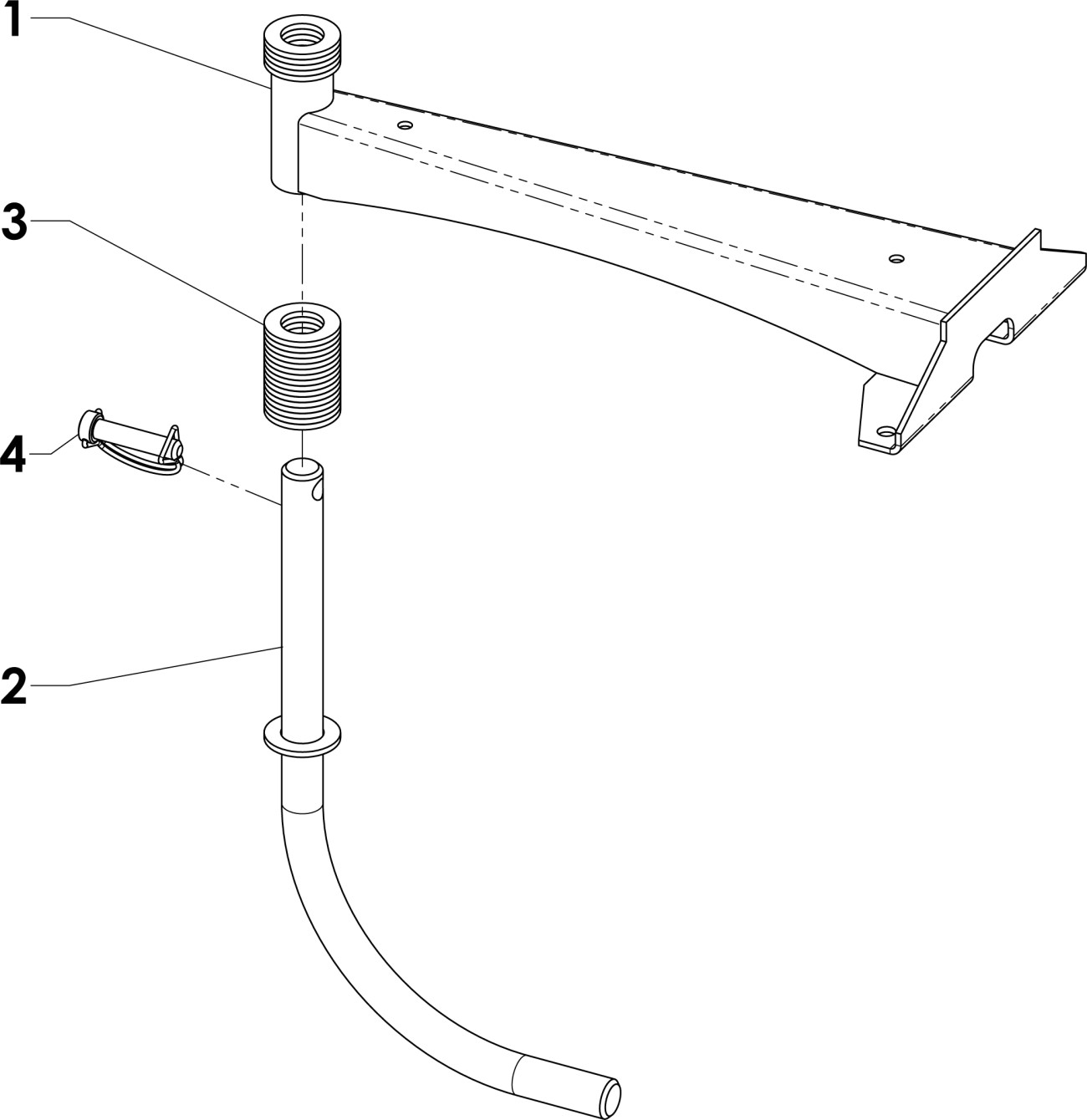 1
3
4
2