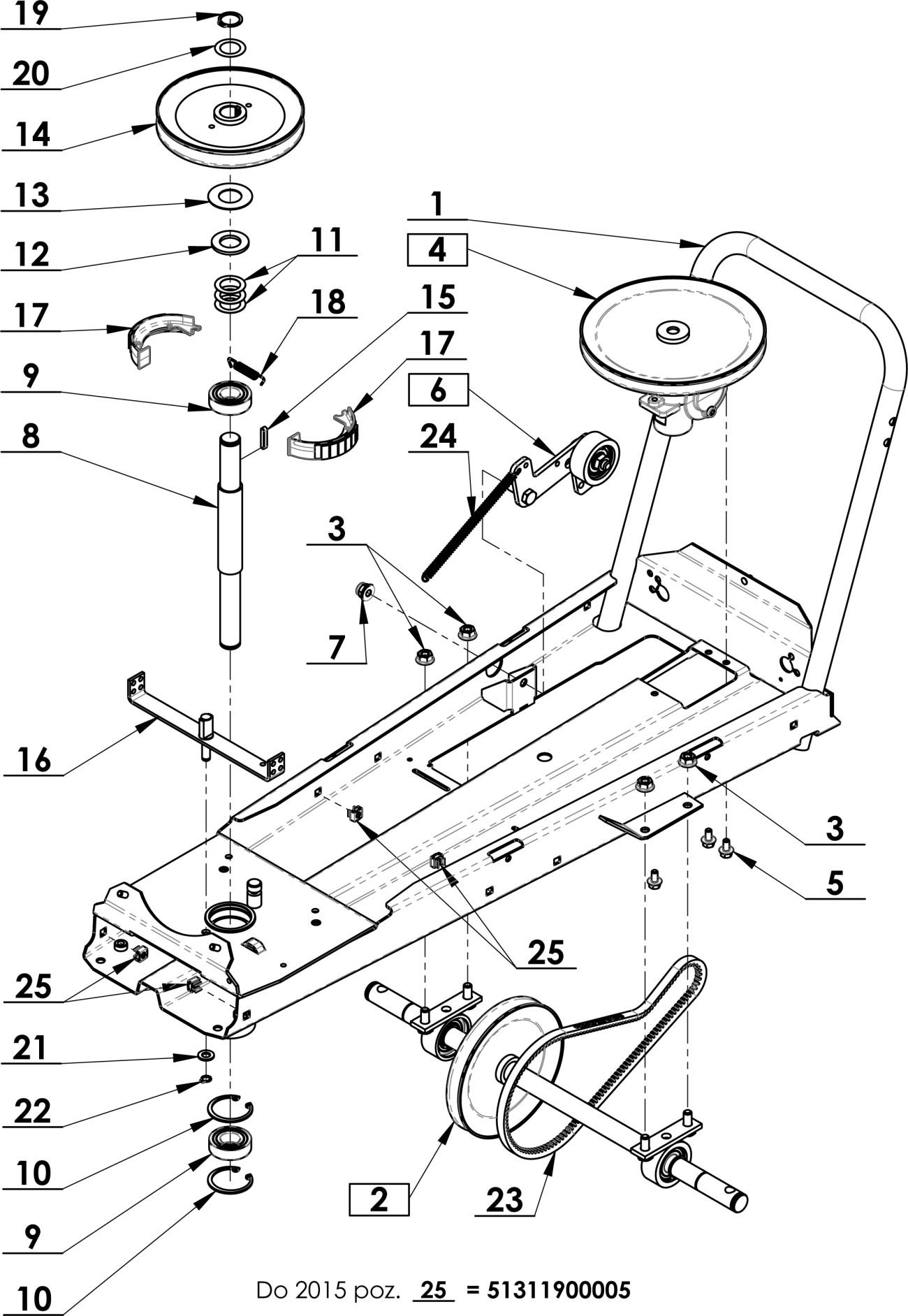 19
20
14
13
12
11
17
18
15
17
9
8
1
4
6
24
3
7
16
3
5
25
25
21
22
10
9
10
2
23
Do 2015 poz. 25 = 51311900005