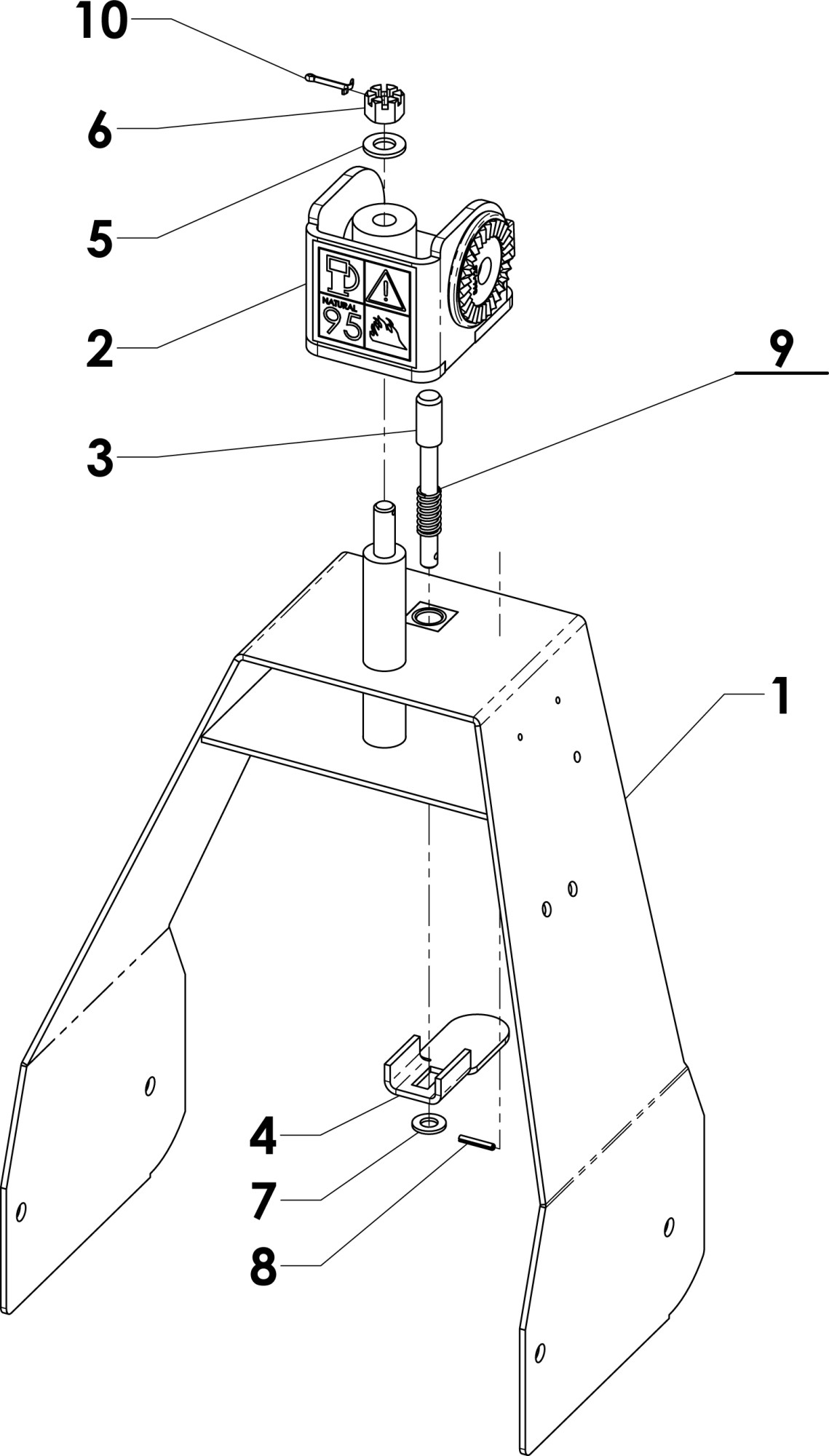 10
6
5
2
NATURAL
95
9
3
1
4
7
8