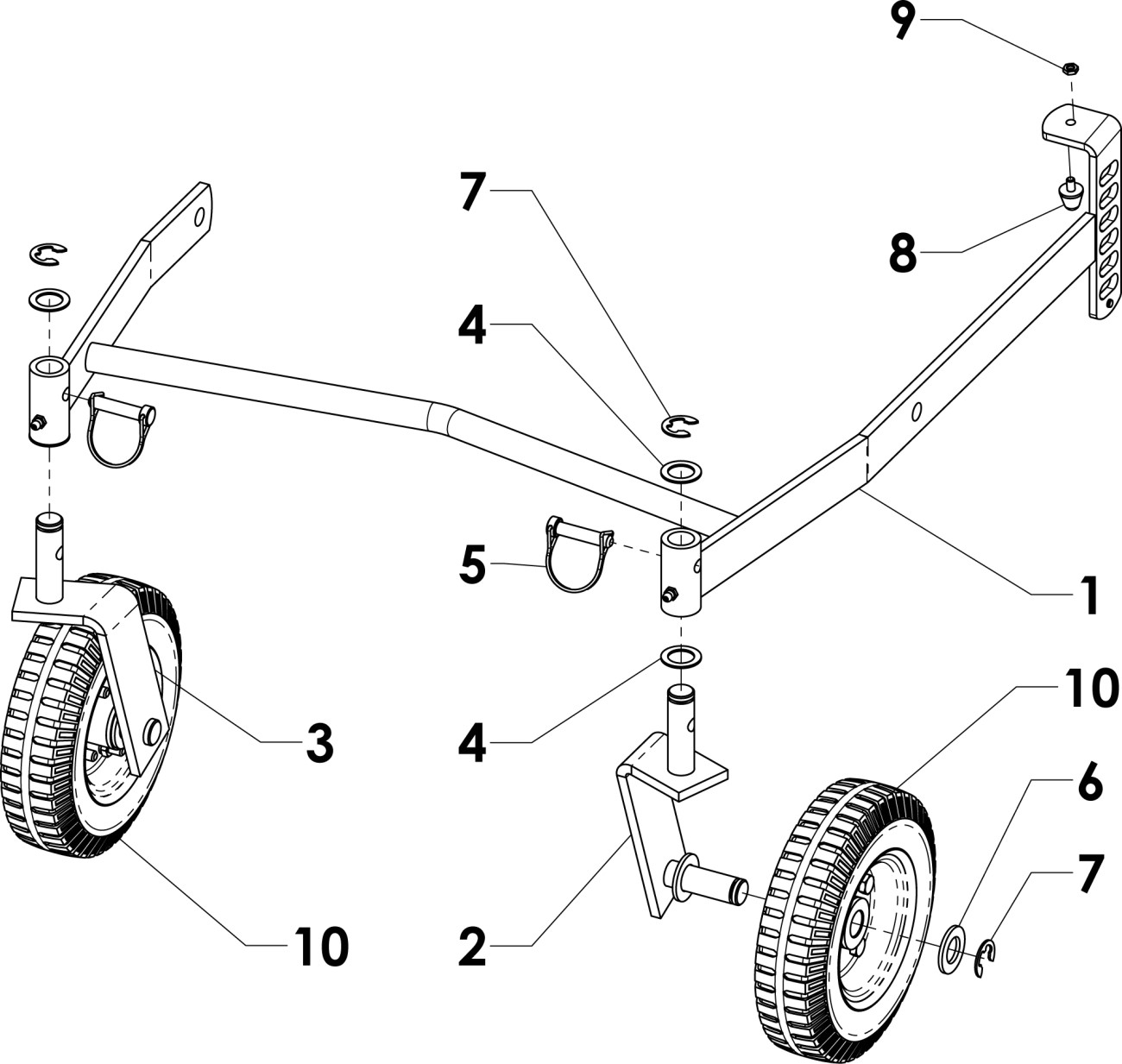 9
7
8
4
5
1
3
4
10
6
7
10
2