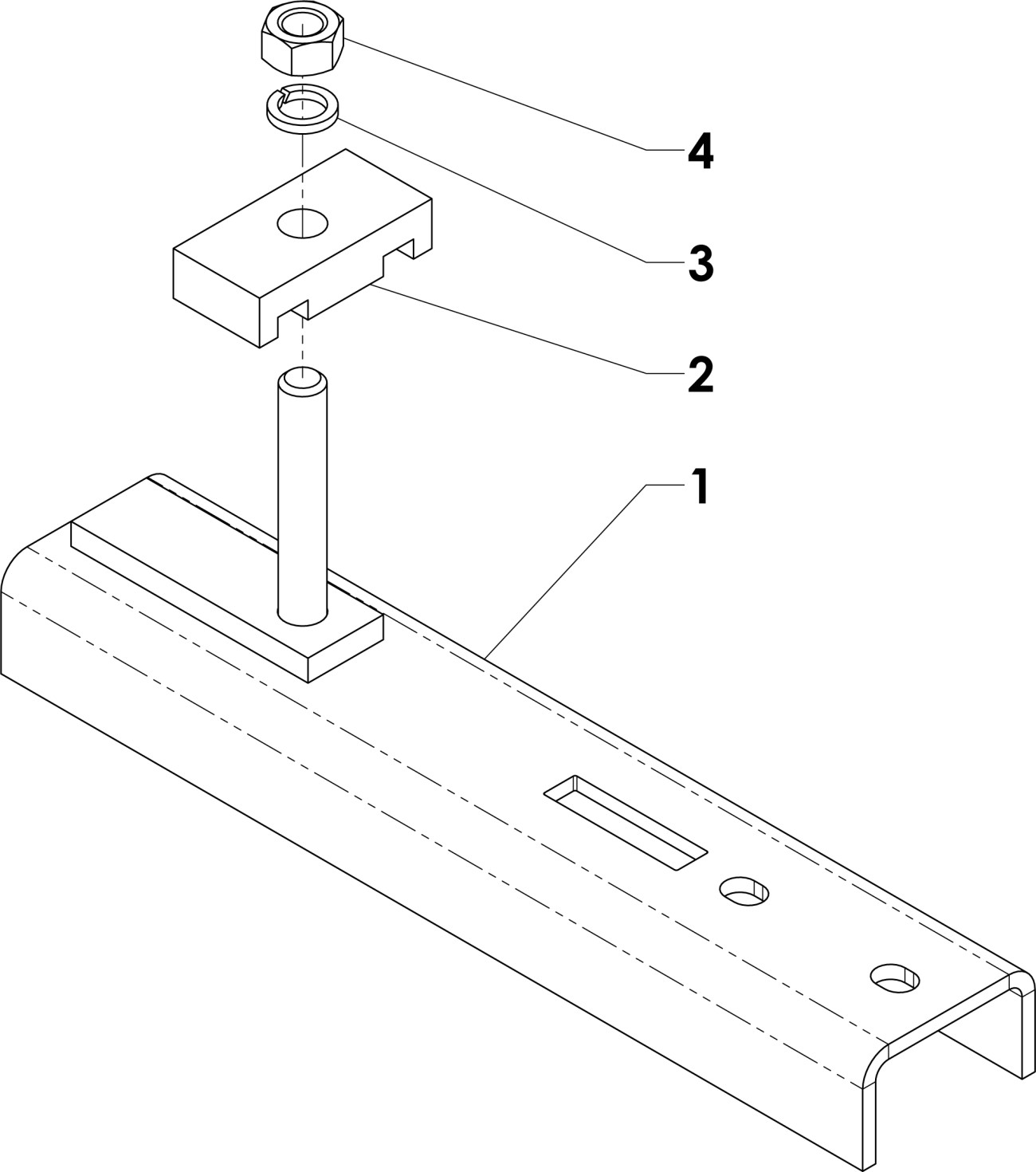 4

3

2

1