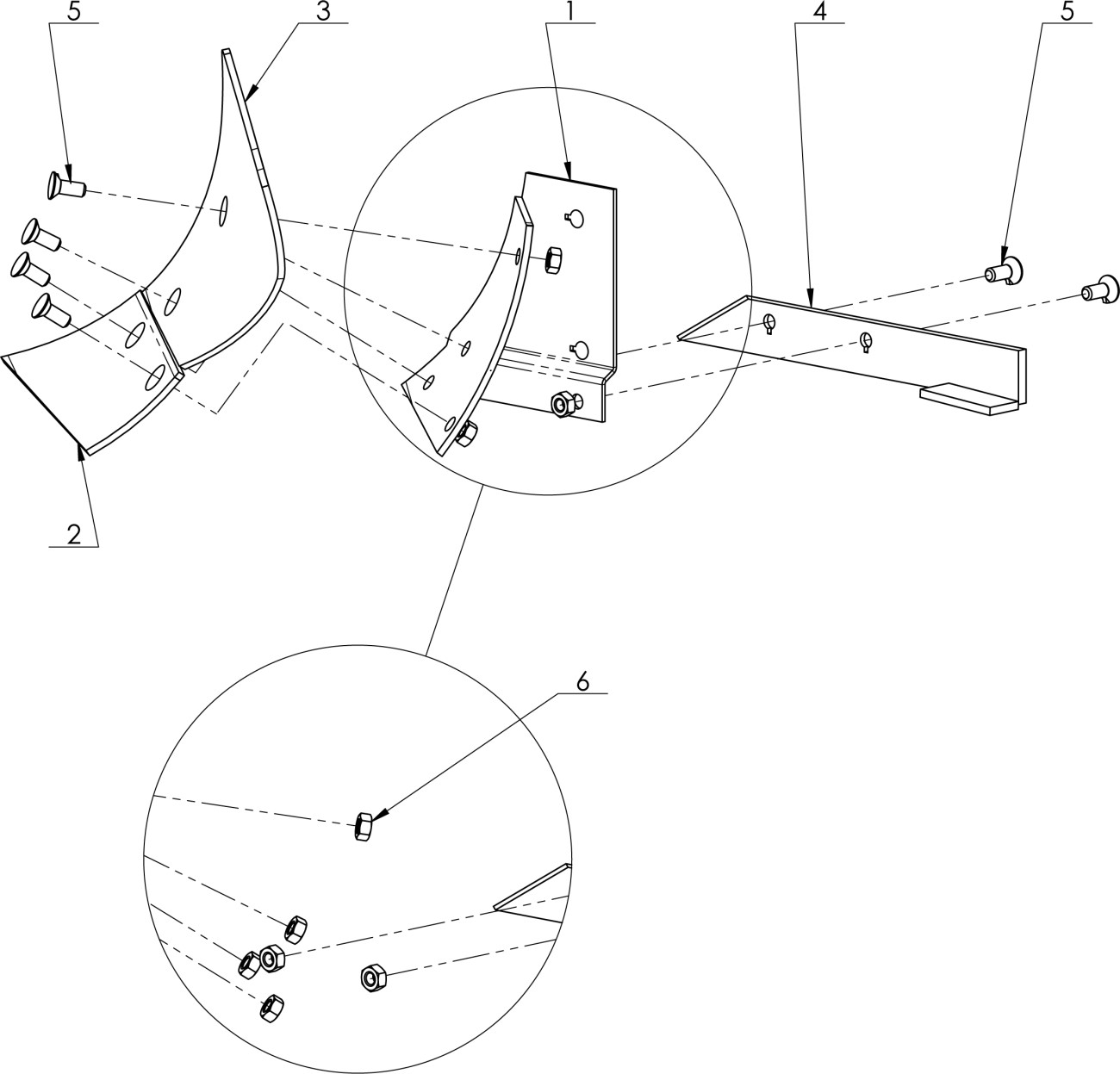 5
3
1
4
5
2
6