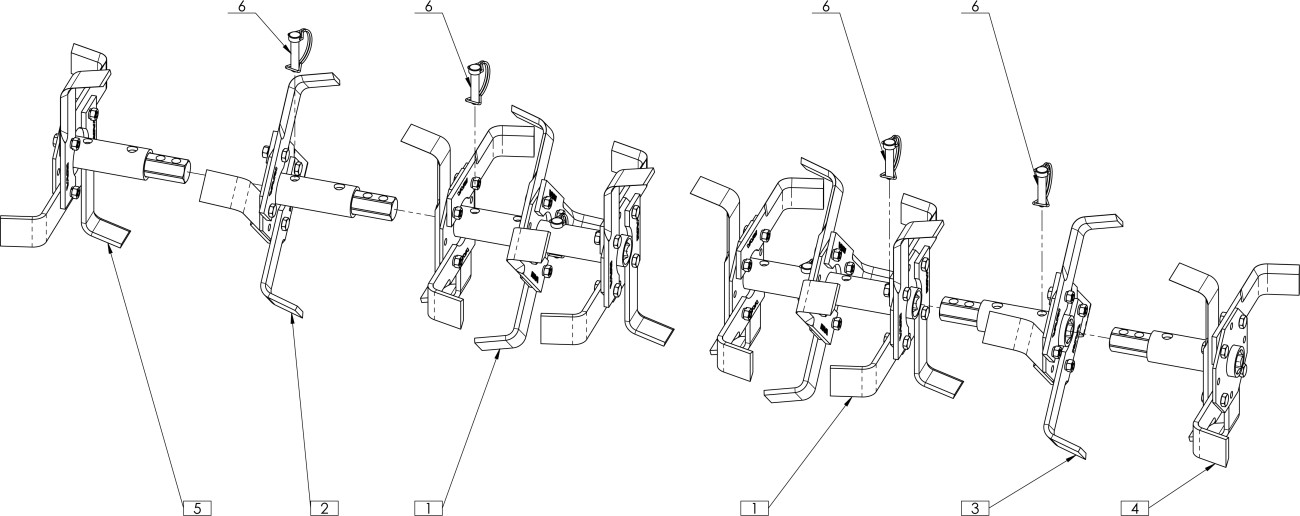 6
6
6
6
5
2
1
1
3
4