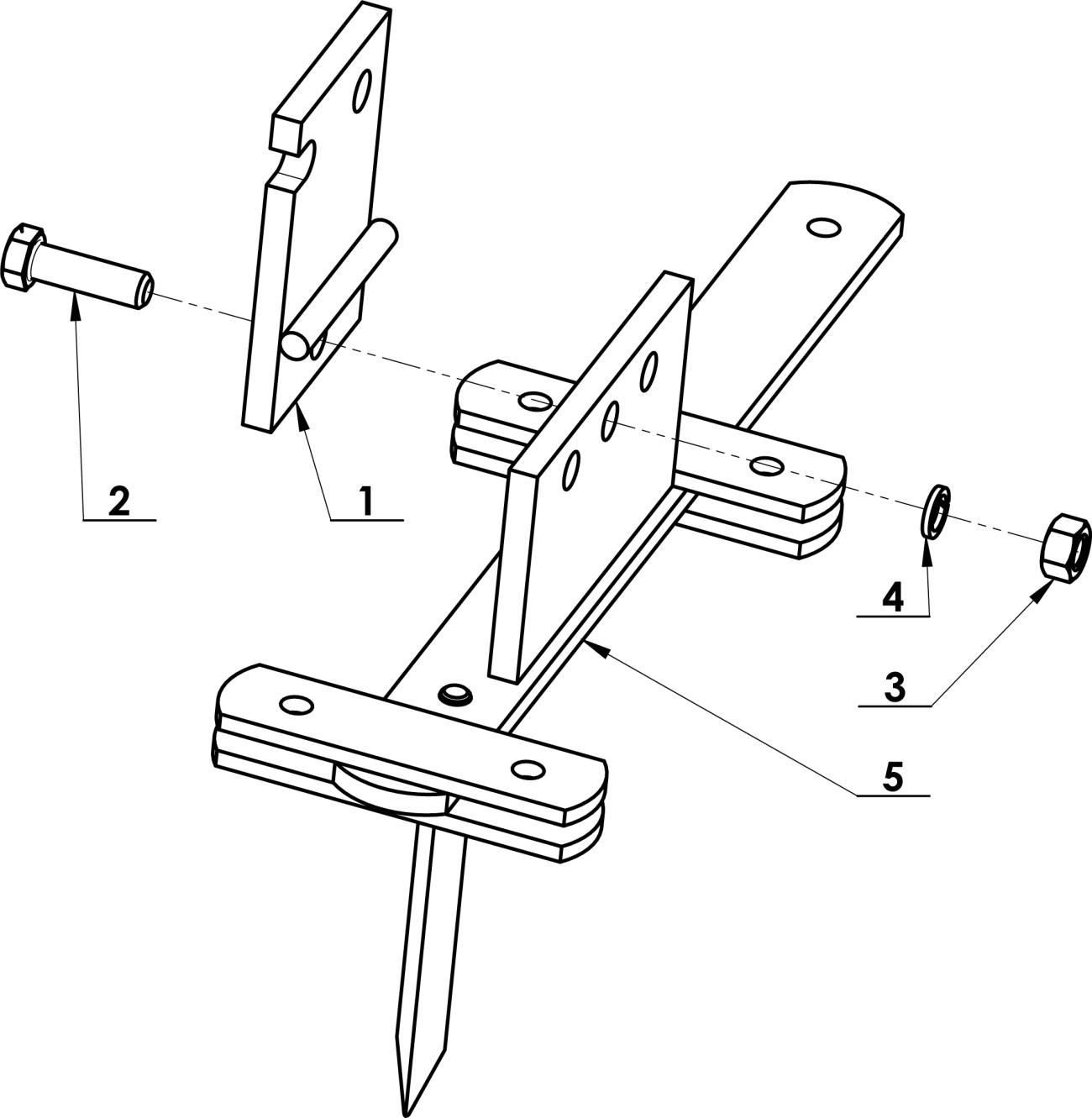 2

1

4

3

5