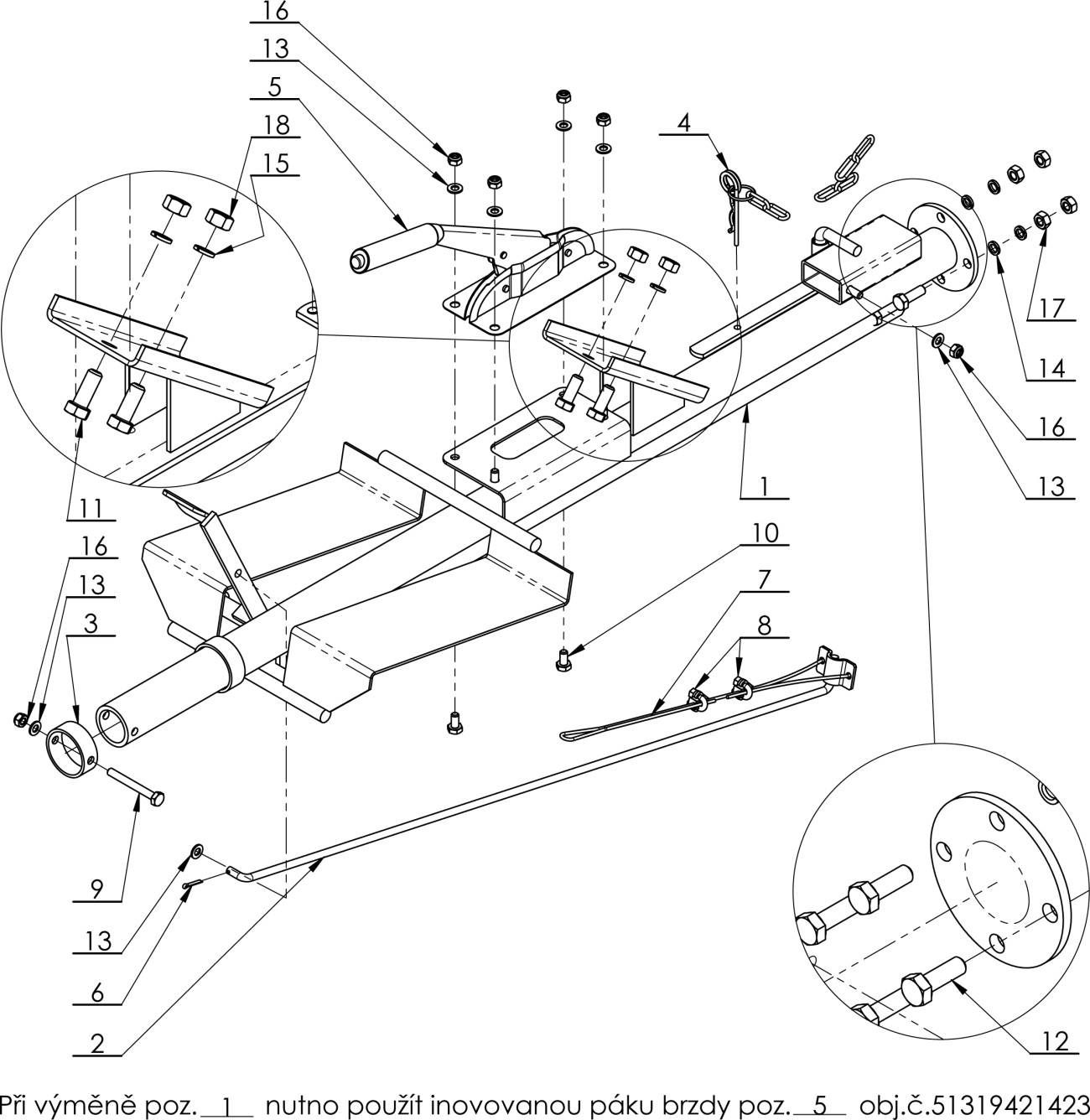 16
13
5
18
15
4
17
14
16
13
1
11
16
13
3
10
7
8
9
13
6
2
12

Při výměně poz. 1 nutno použít inovovanou páku brzdy poz. 5 obj.č.51319421423