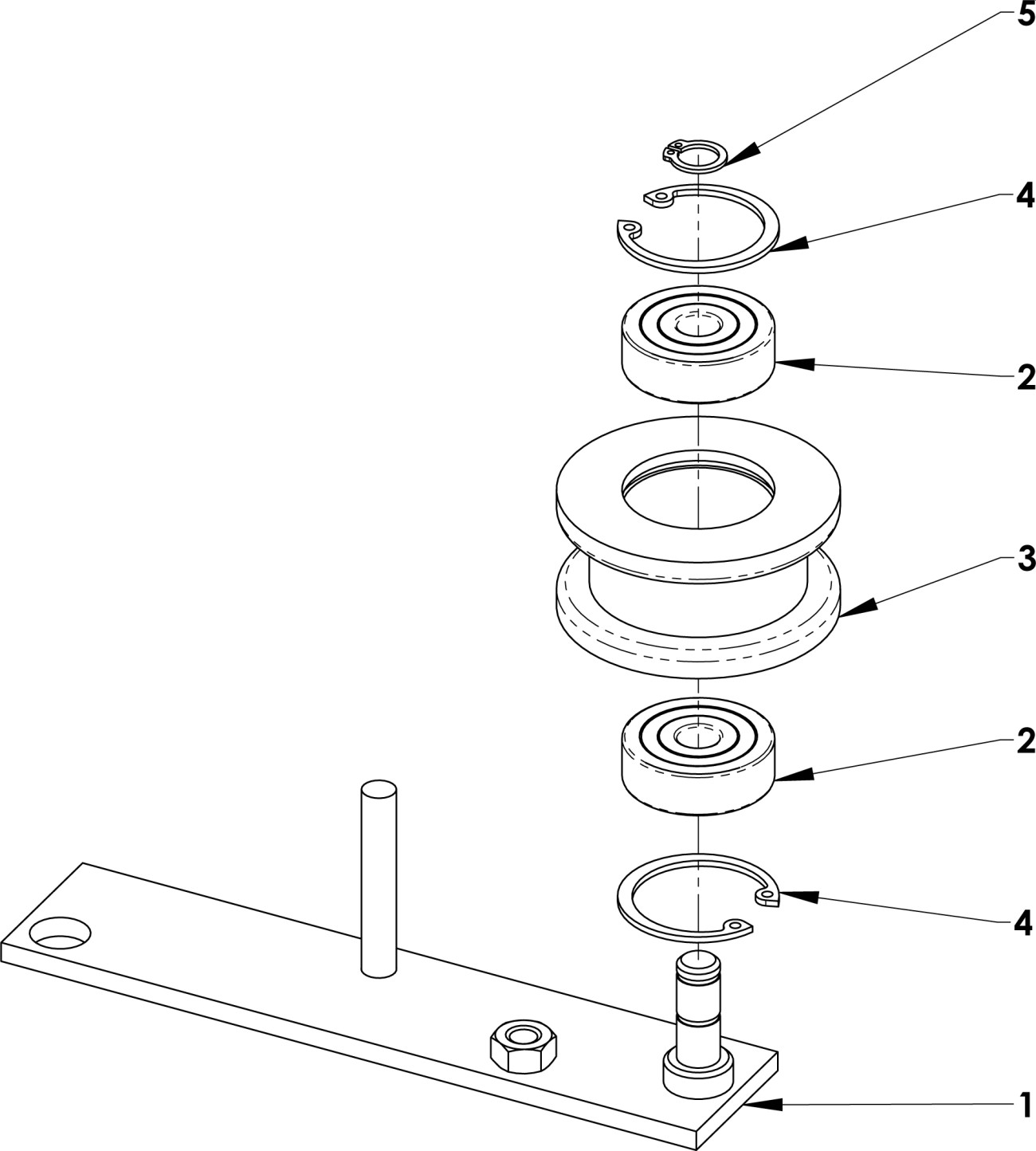 5
4
2
3
2
4
1