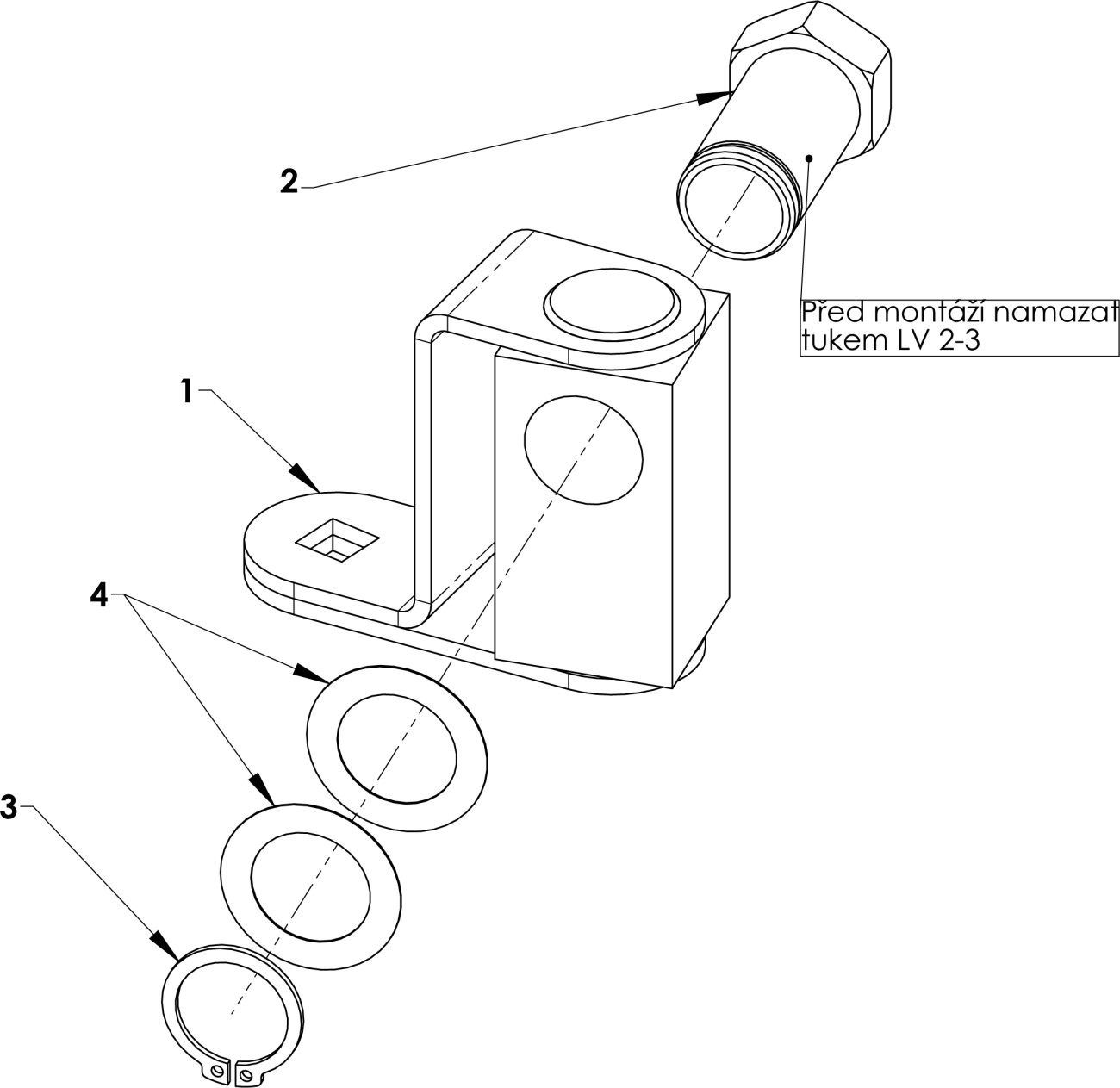 2

Před montáží namazat tukem LV 2-3

1

4

3