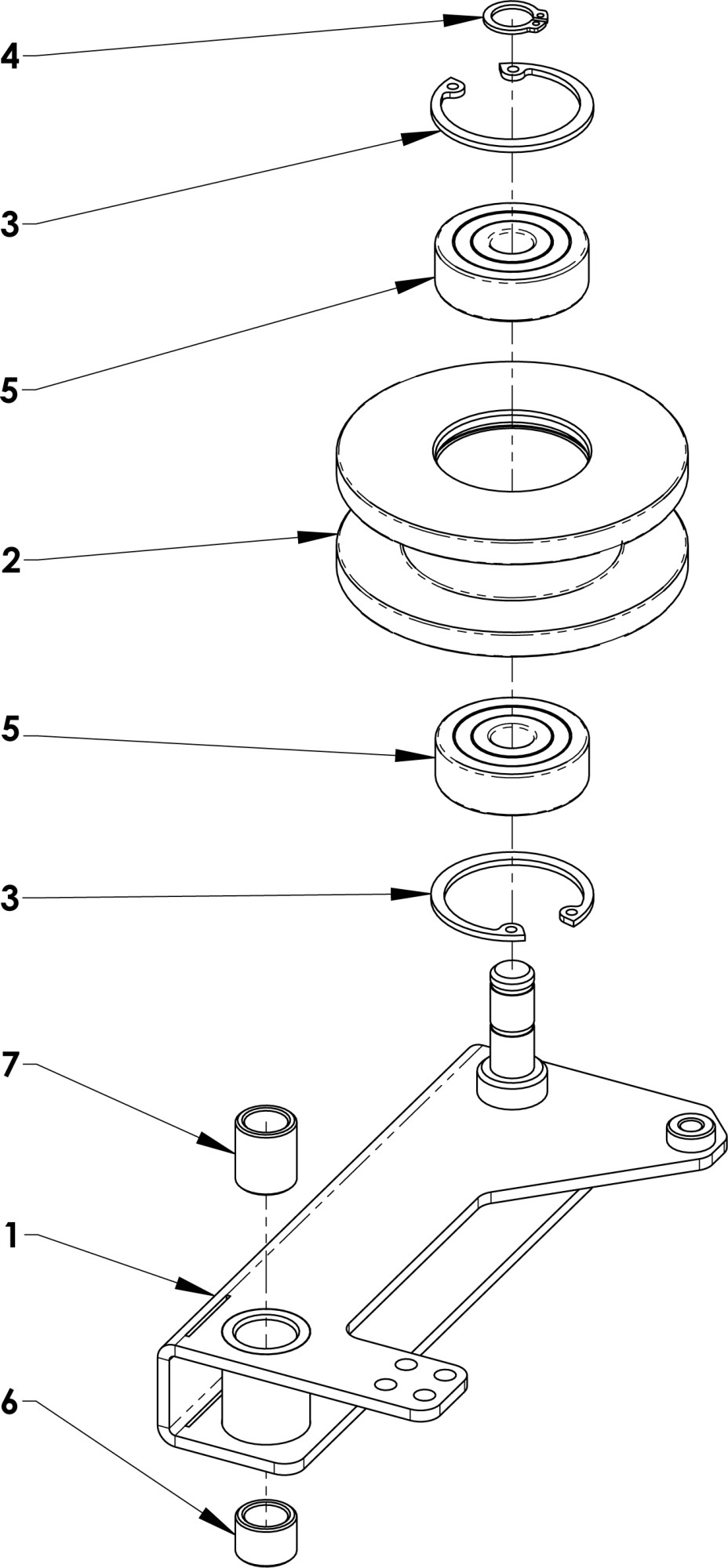 4
3
5
2
5
3
7
1
6