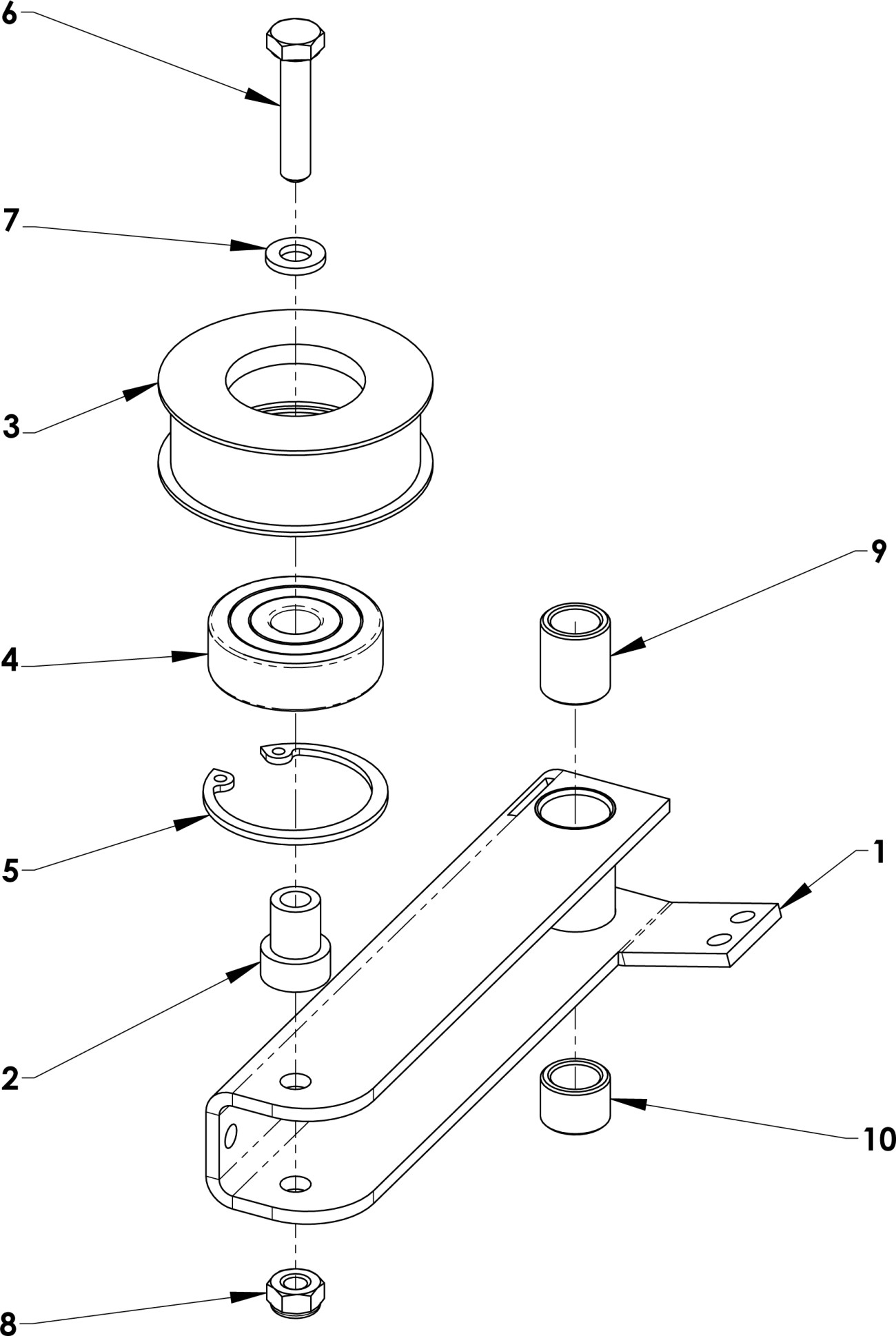 6
7
3
9
4
5
1
2
10
8