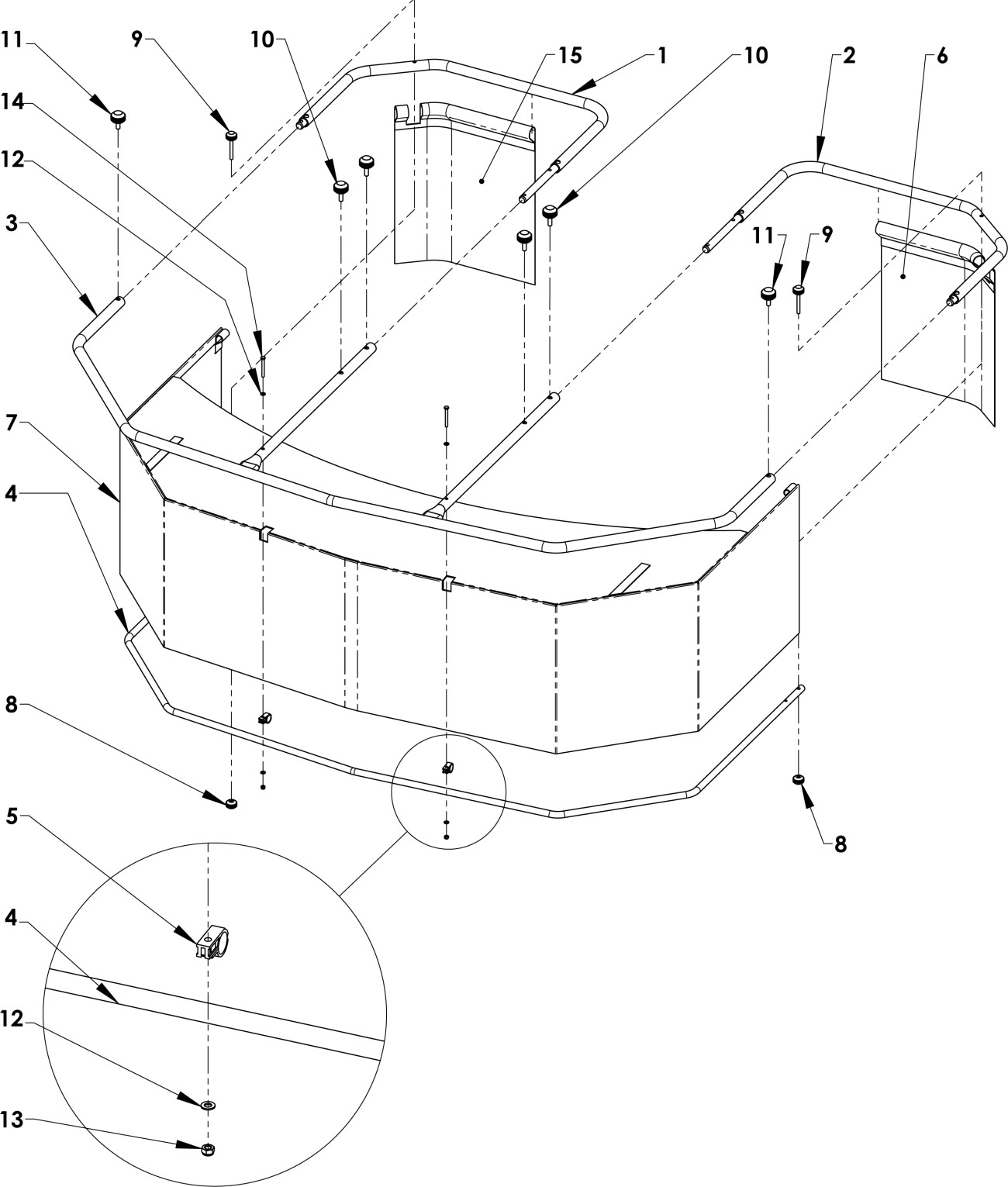 11
9
10
15
1
10
2
6
14
12
3
11
9
7
4
8
8
5
4
12
13