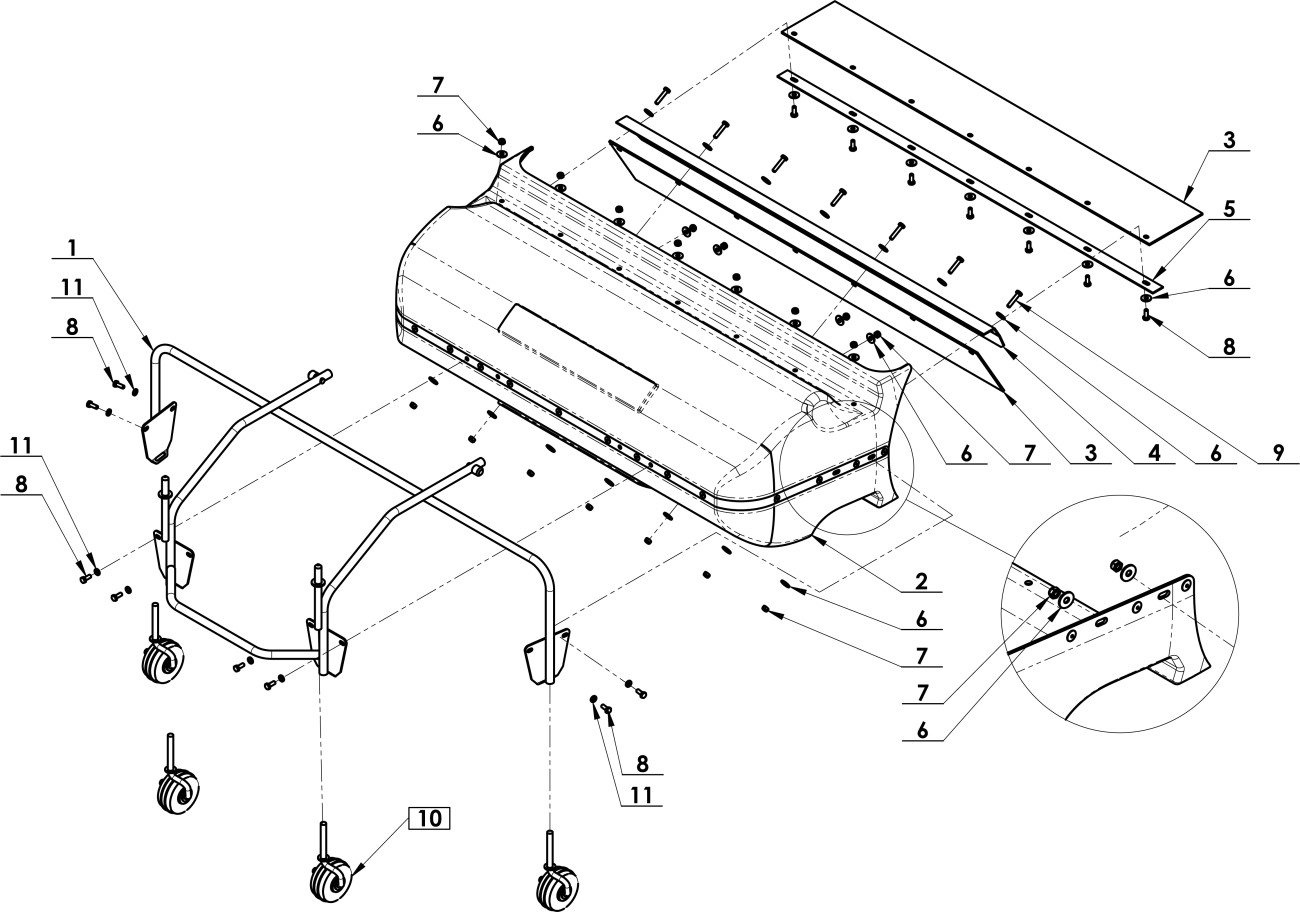 7
6
3
5
6
8
1
11
8
6
7
3
4
6
9
11
8
2
6
7
7
6
8
11
10