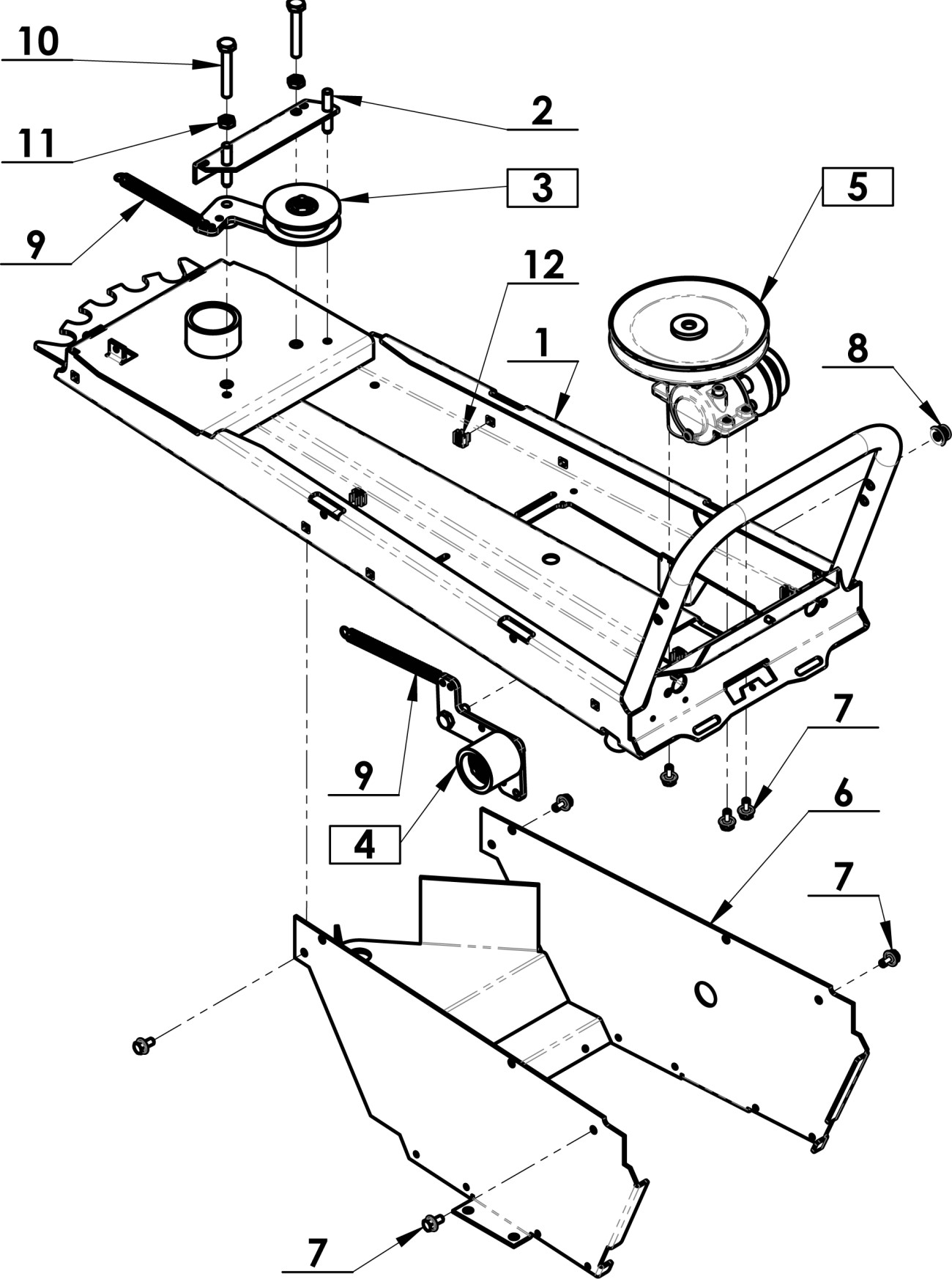 10
2
11
3
5
9
12
1
8
7
9
6
4
7
7