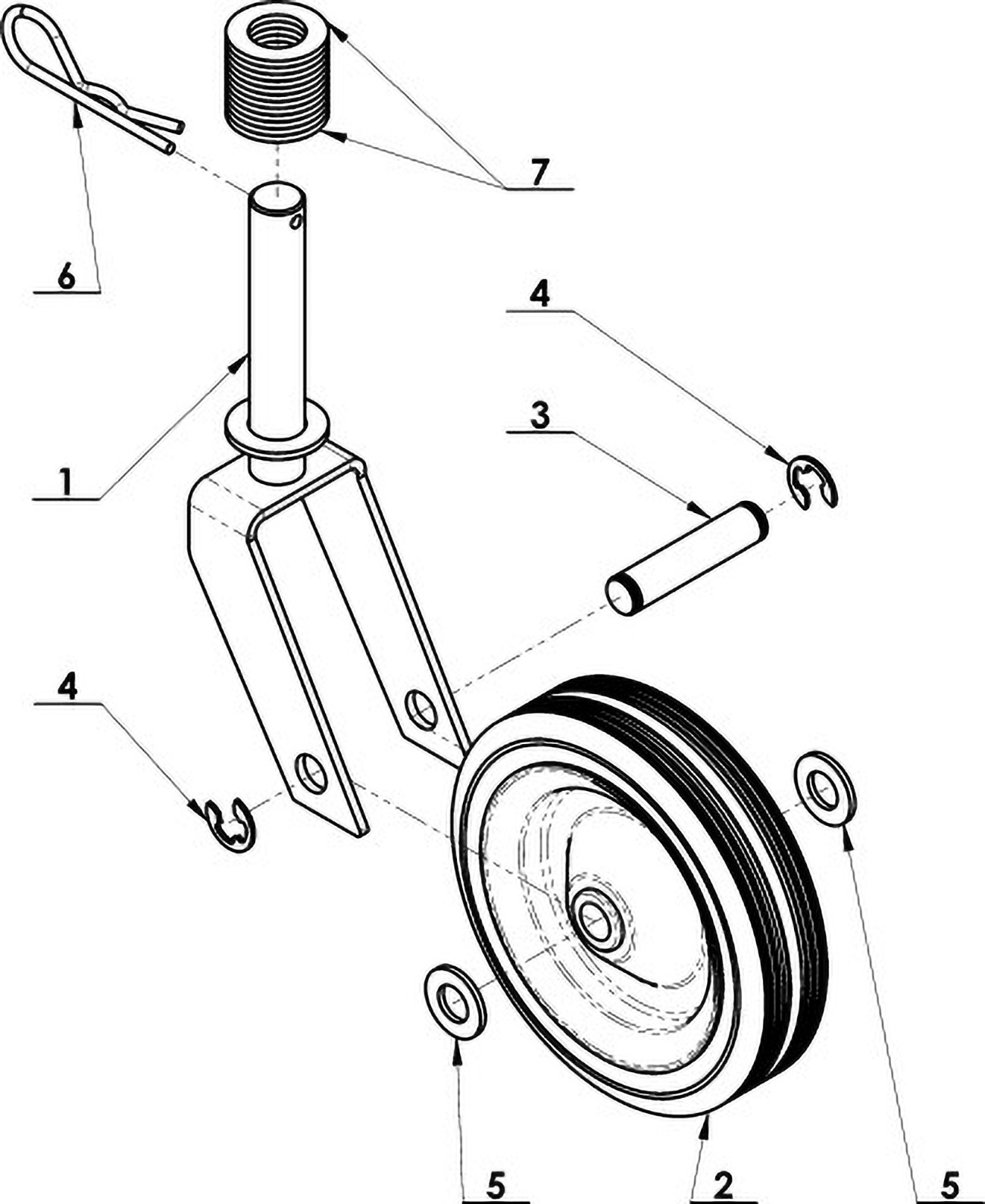 7
6
4
3
1
4
5
2
5