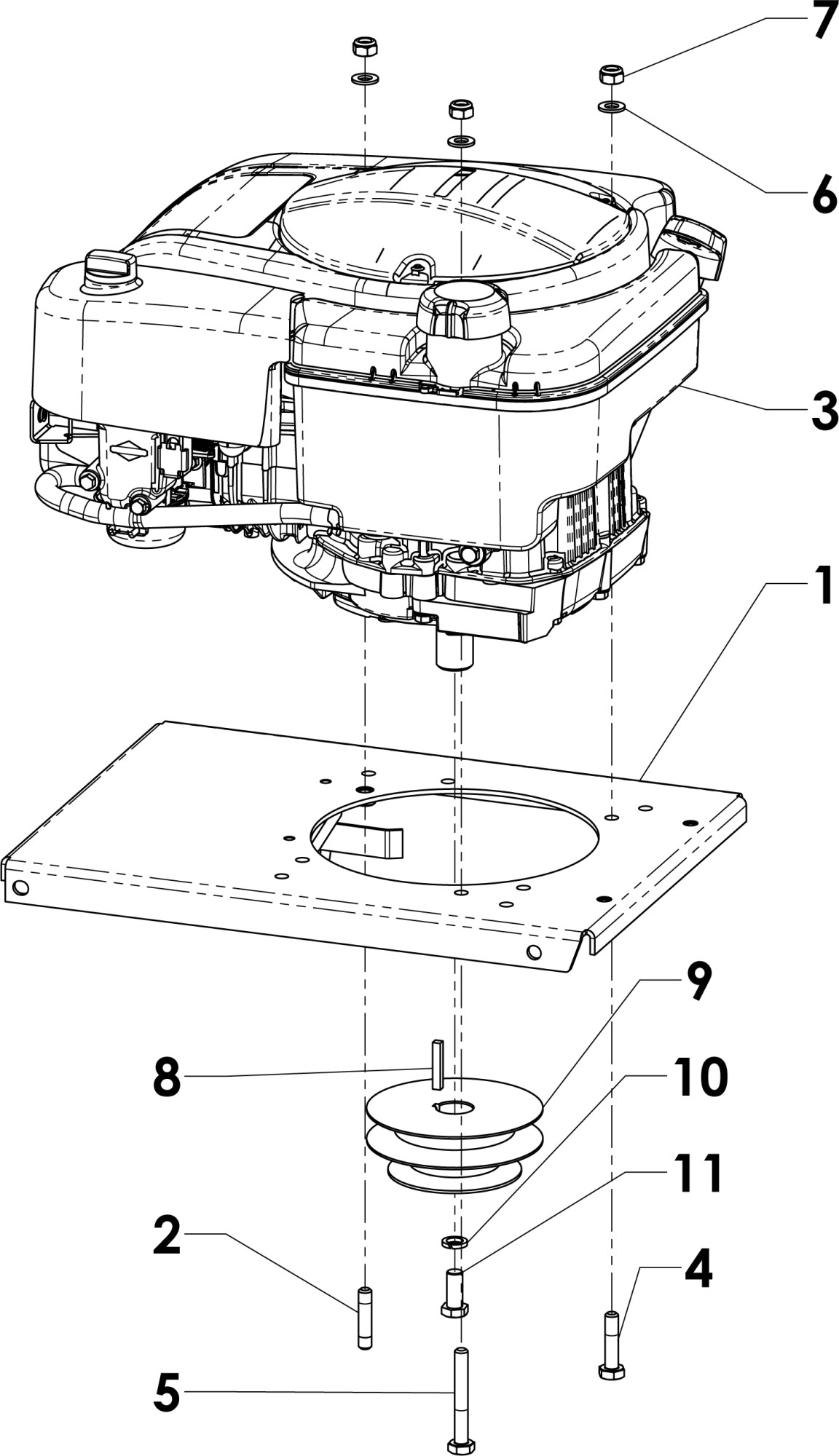 7
6
3
1
9
8
10
11
2
4
5