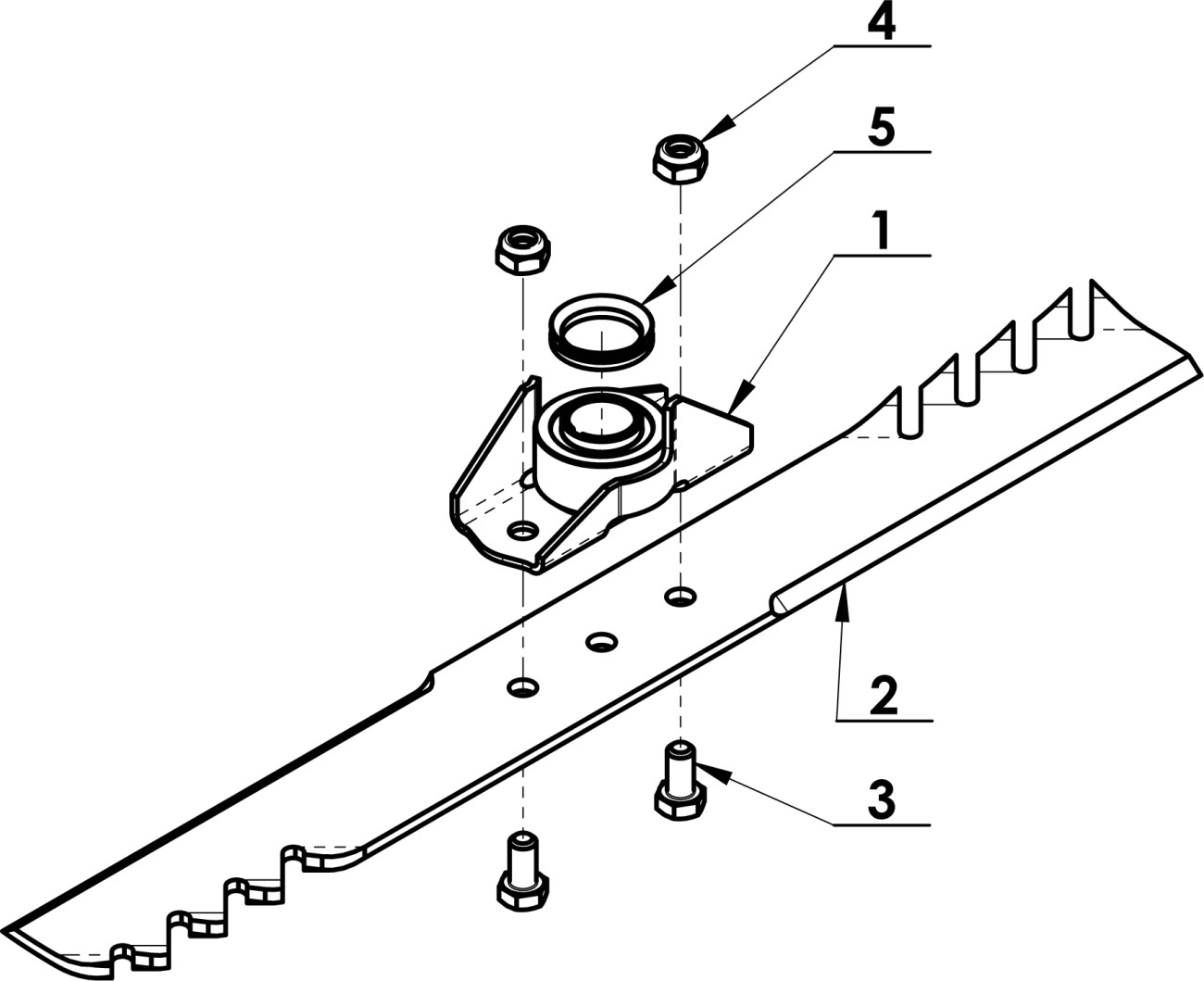 4
5
1
2
3