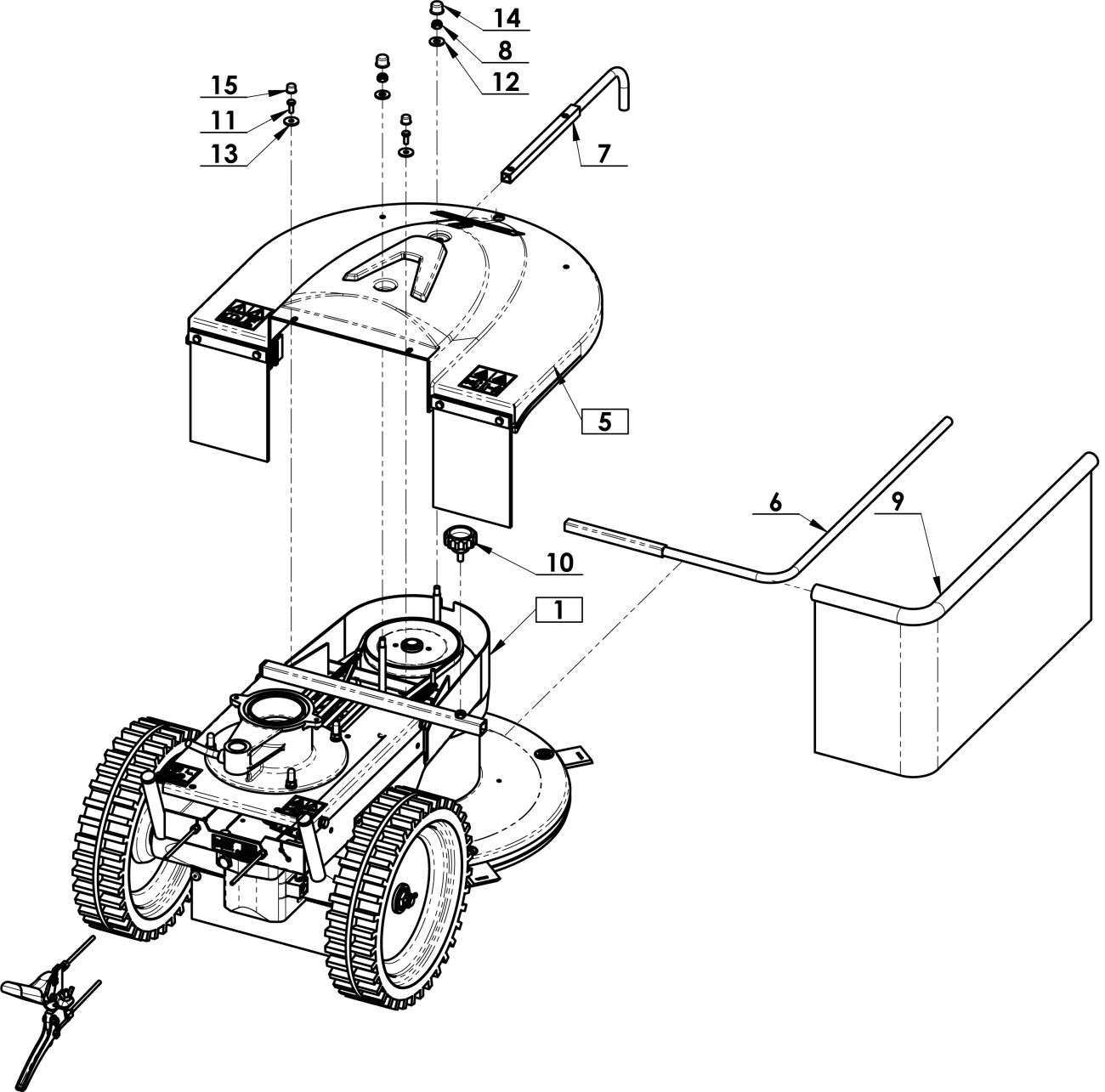 14
8
12
15
11
13
7
5
6
9
10
1