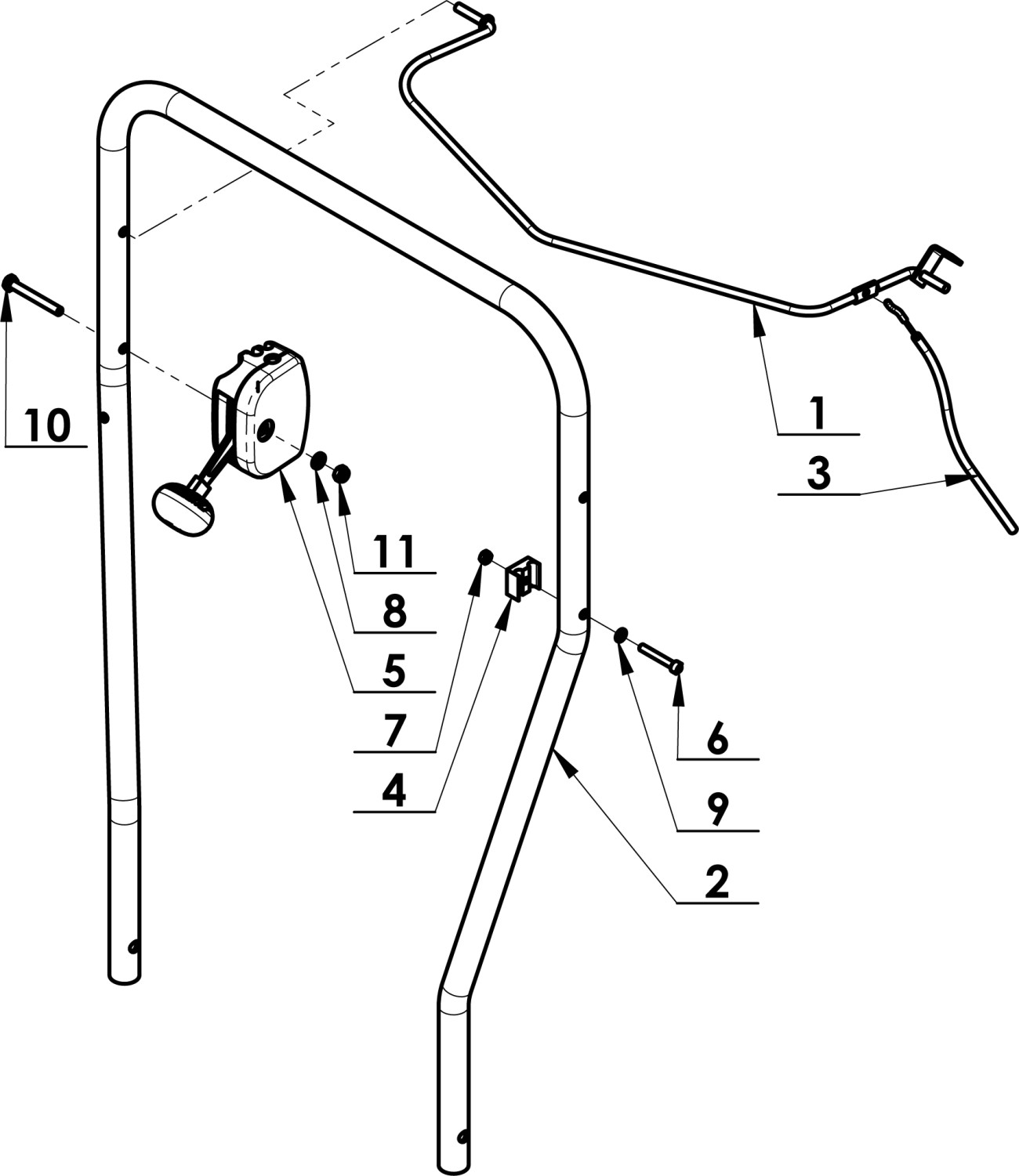 10
1
3
11
8
5
7
4
6
9
2