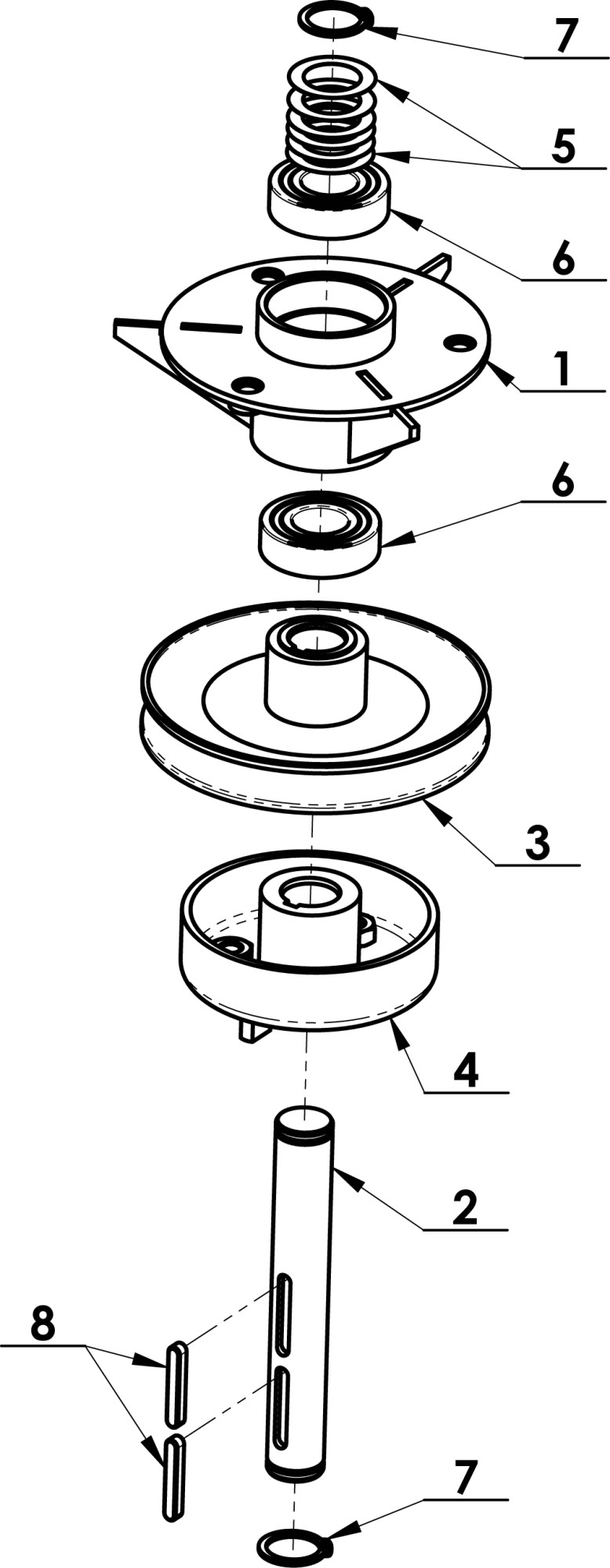 7
5
6
1
6
3
4
2
8
7