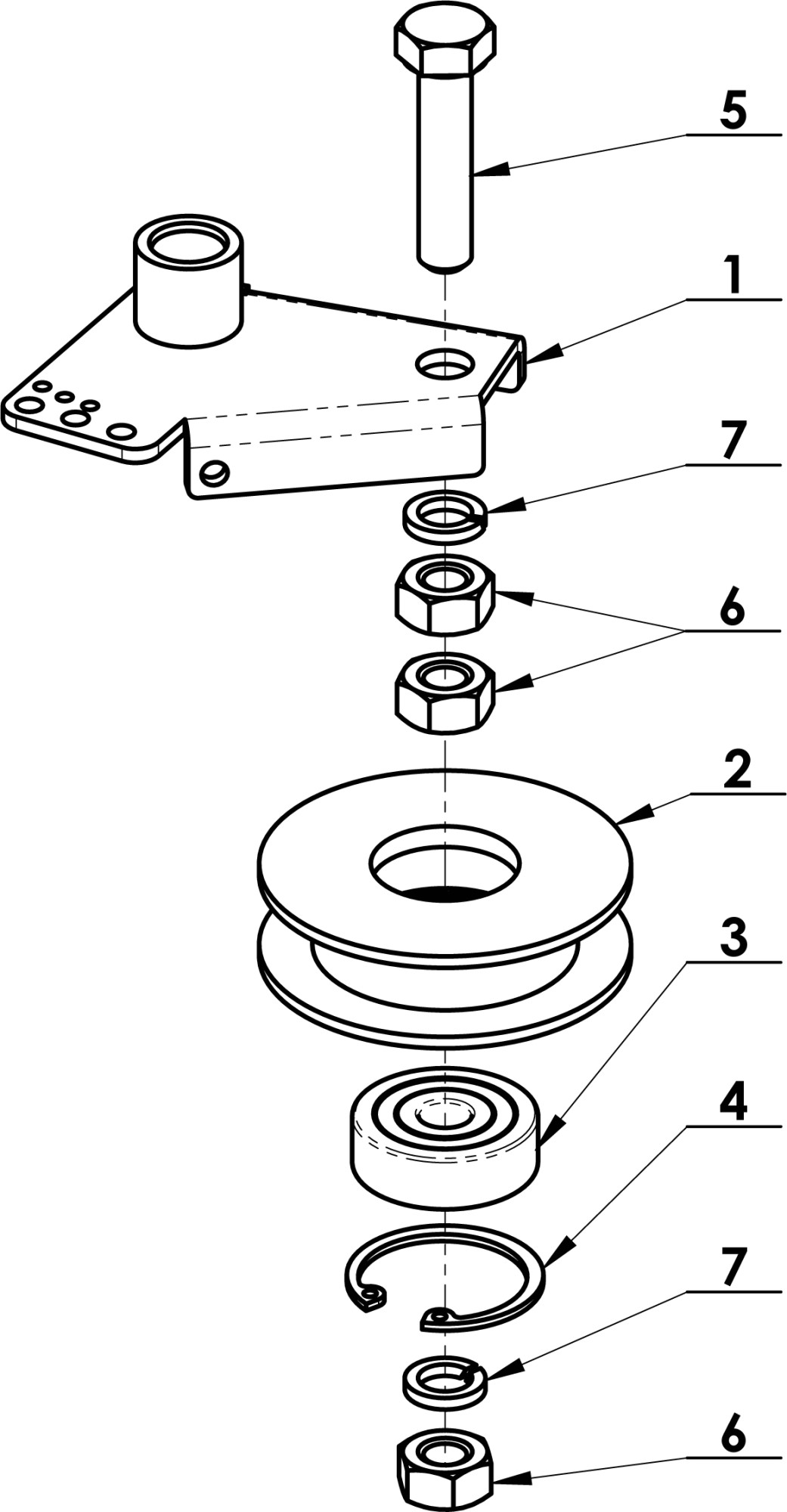 5
1
7
6
2
3
4
7
6