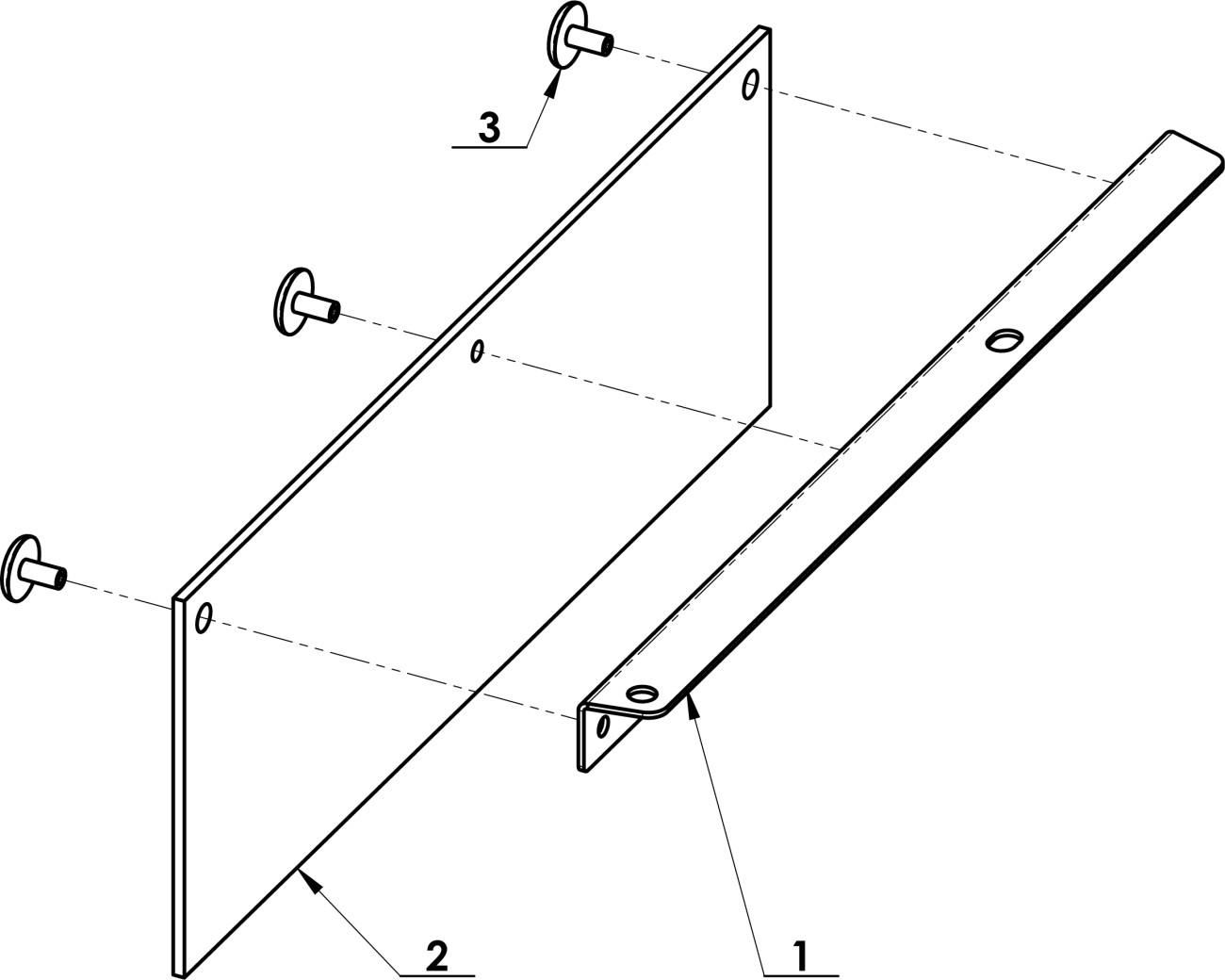 3

2

1