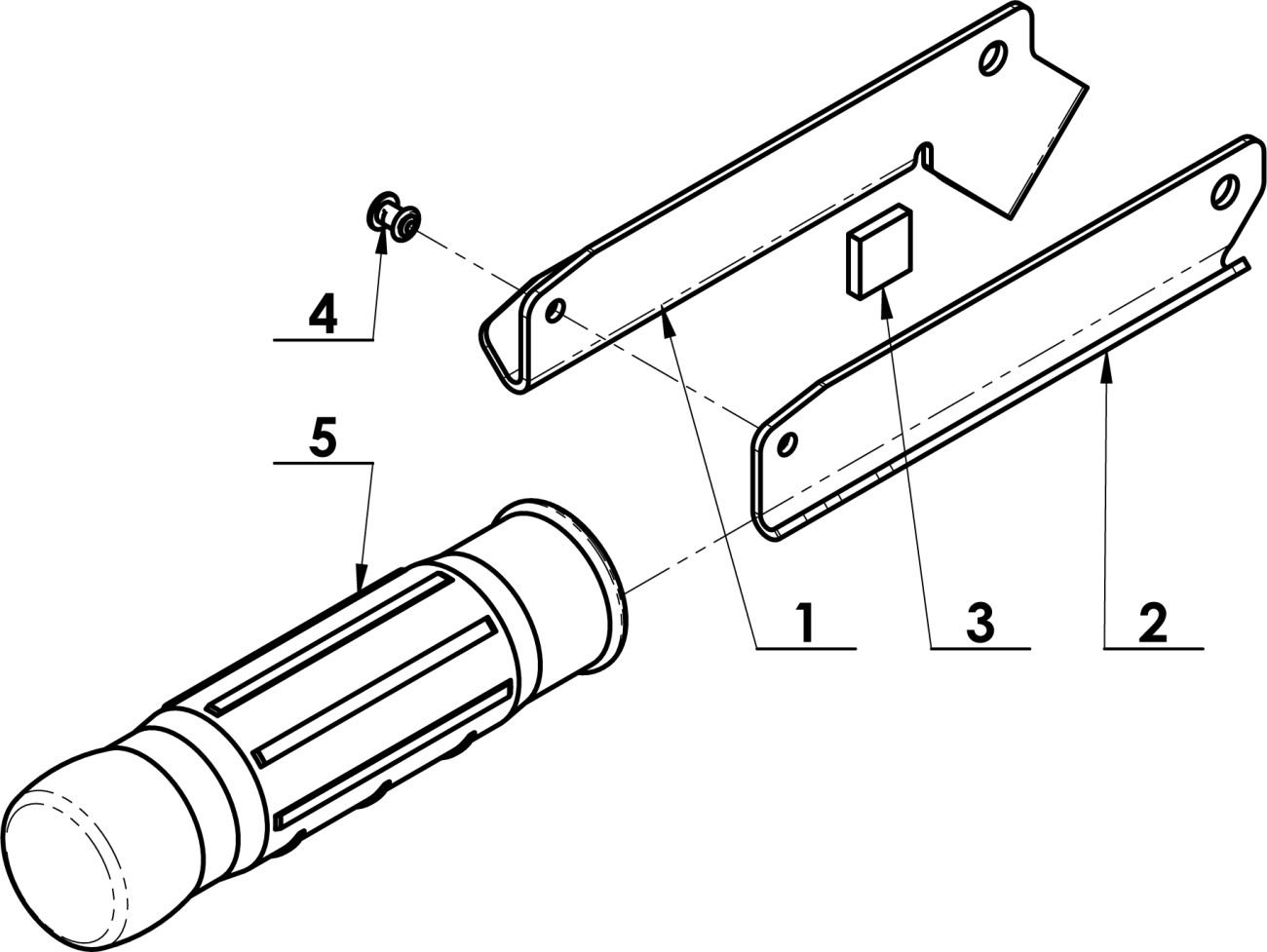 4
5
1
3
2