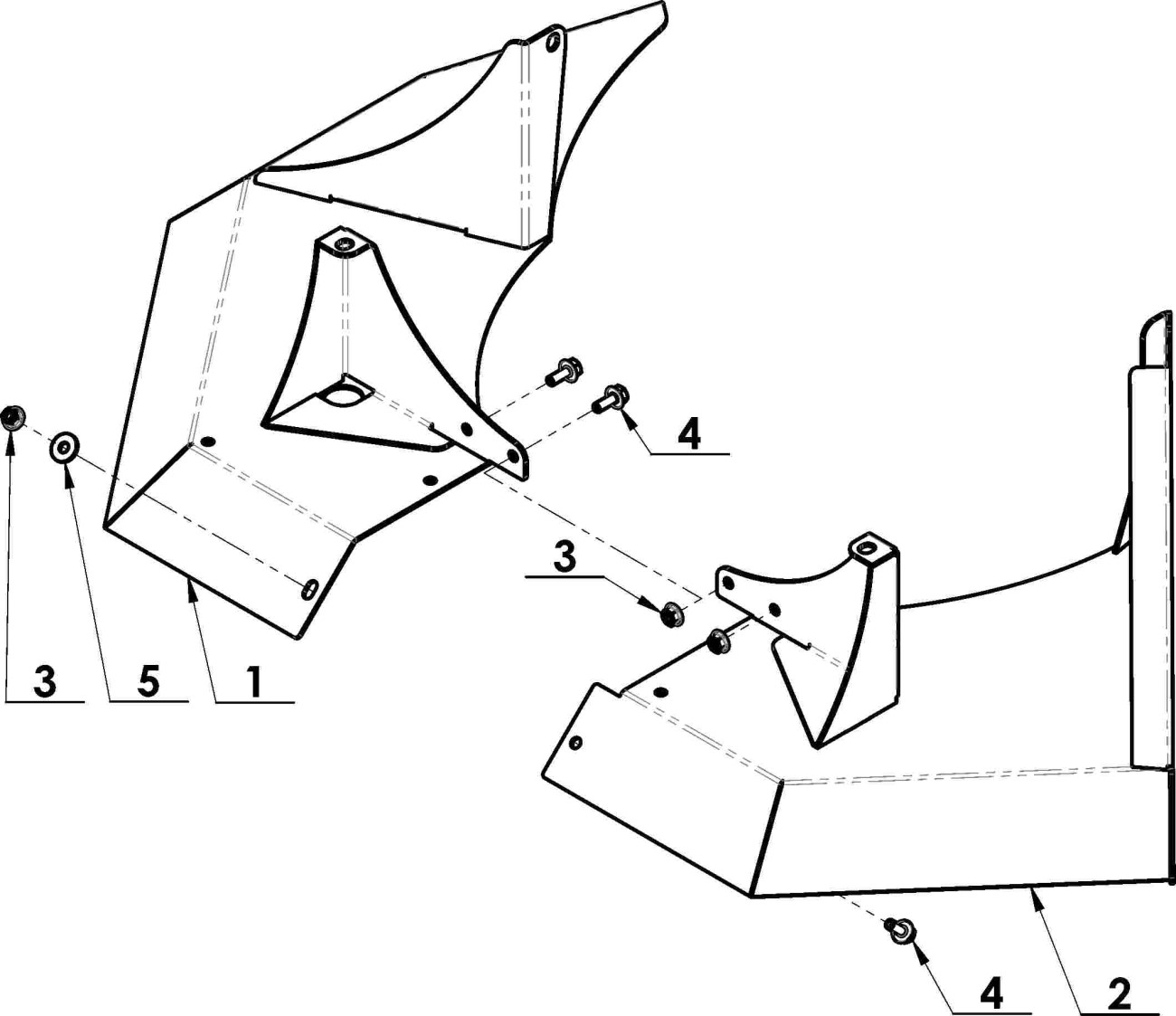 4

3

3

5

1

4

2