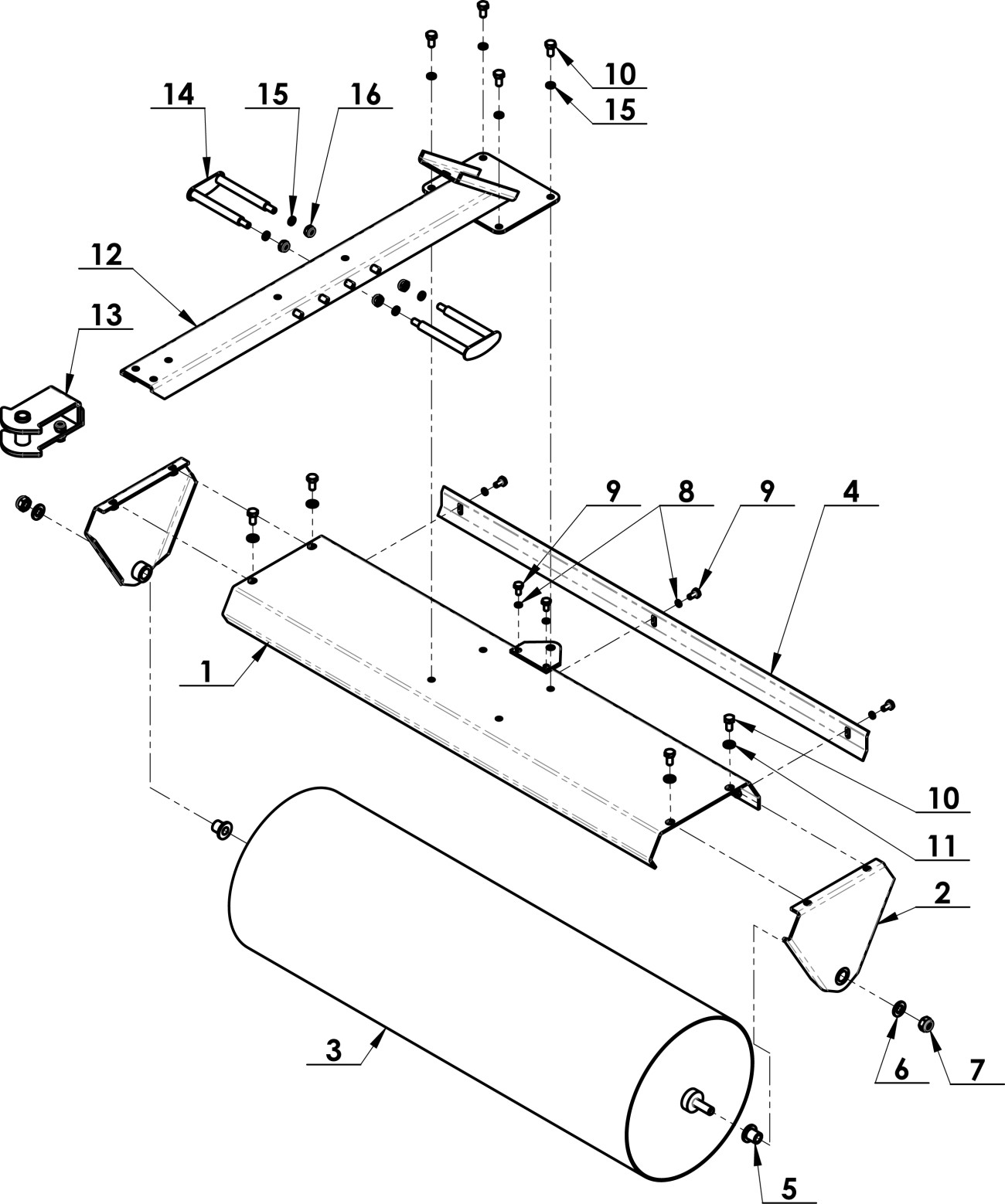 10
15
14
15
16
12
13
9
8
9
4
1
10
11
2
3
6
7
5