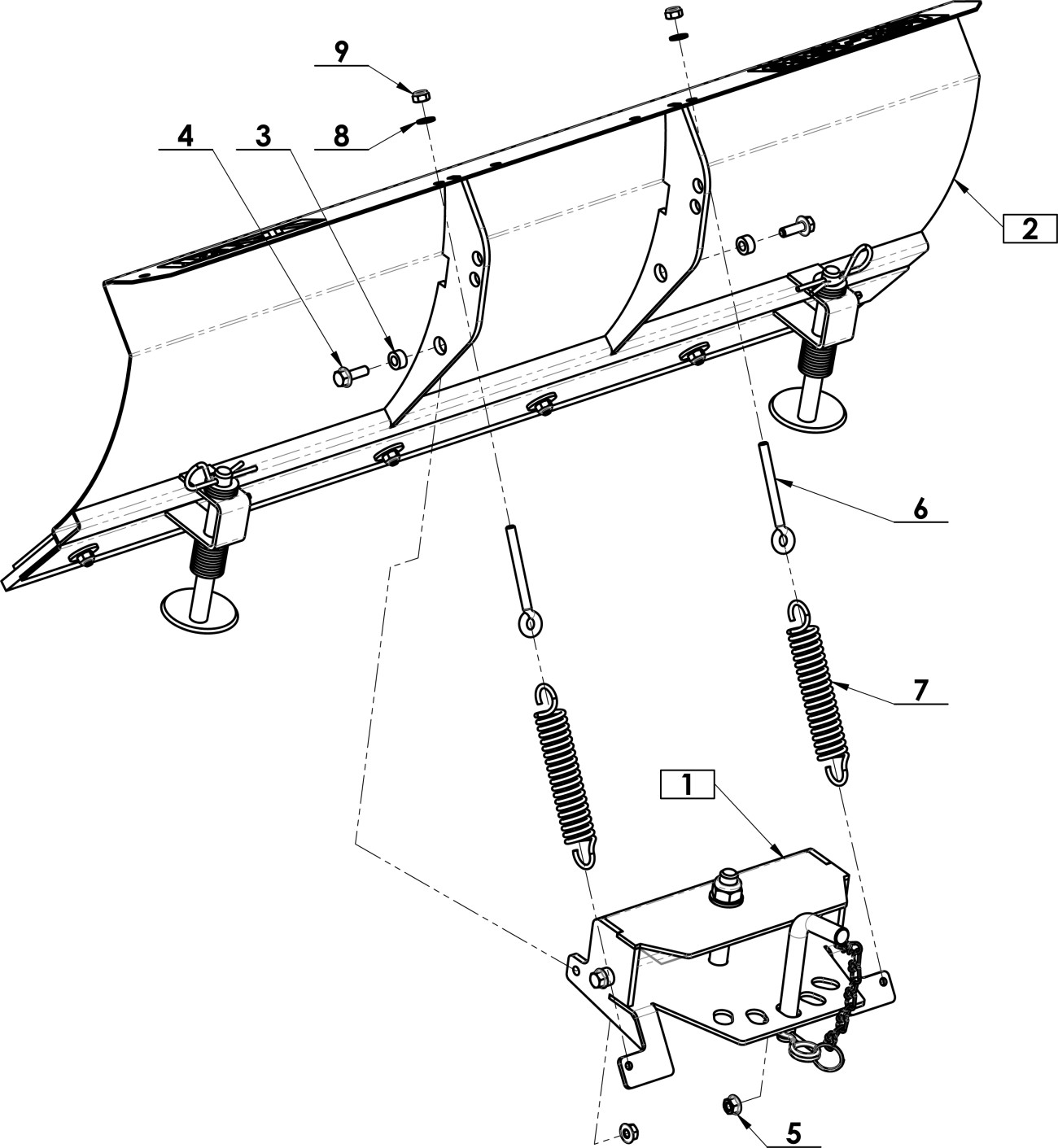 9
4
3
8
2
6
7
1
5