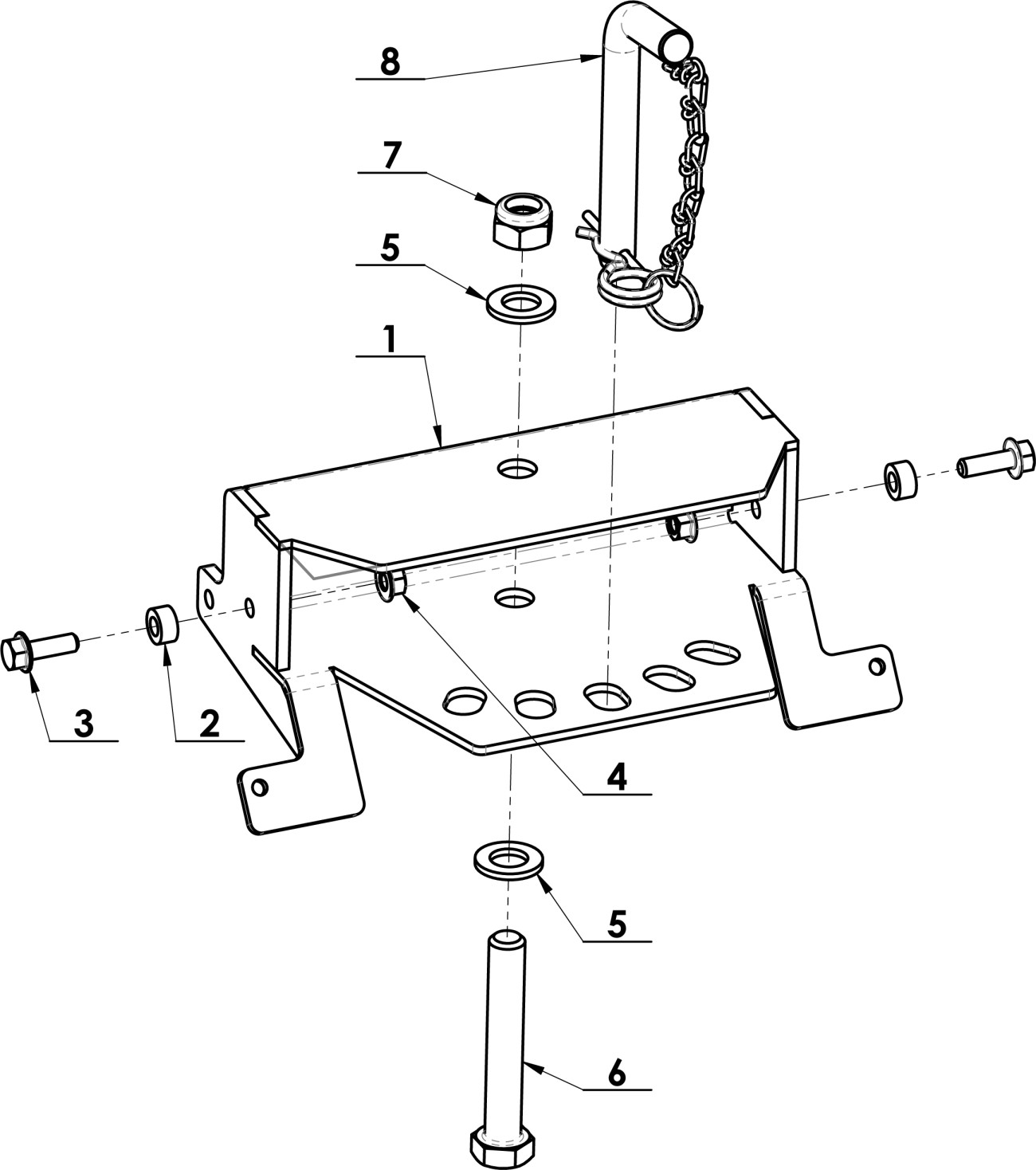 8
7
5
1
3
2
4
5
6