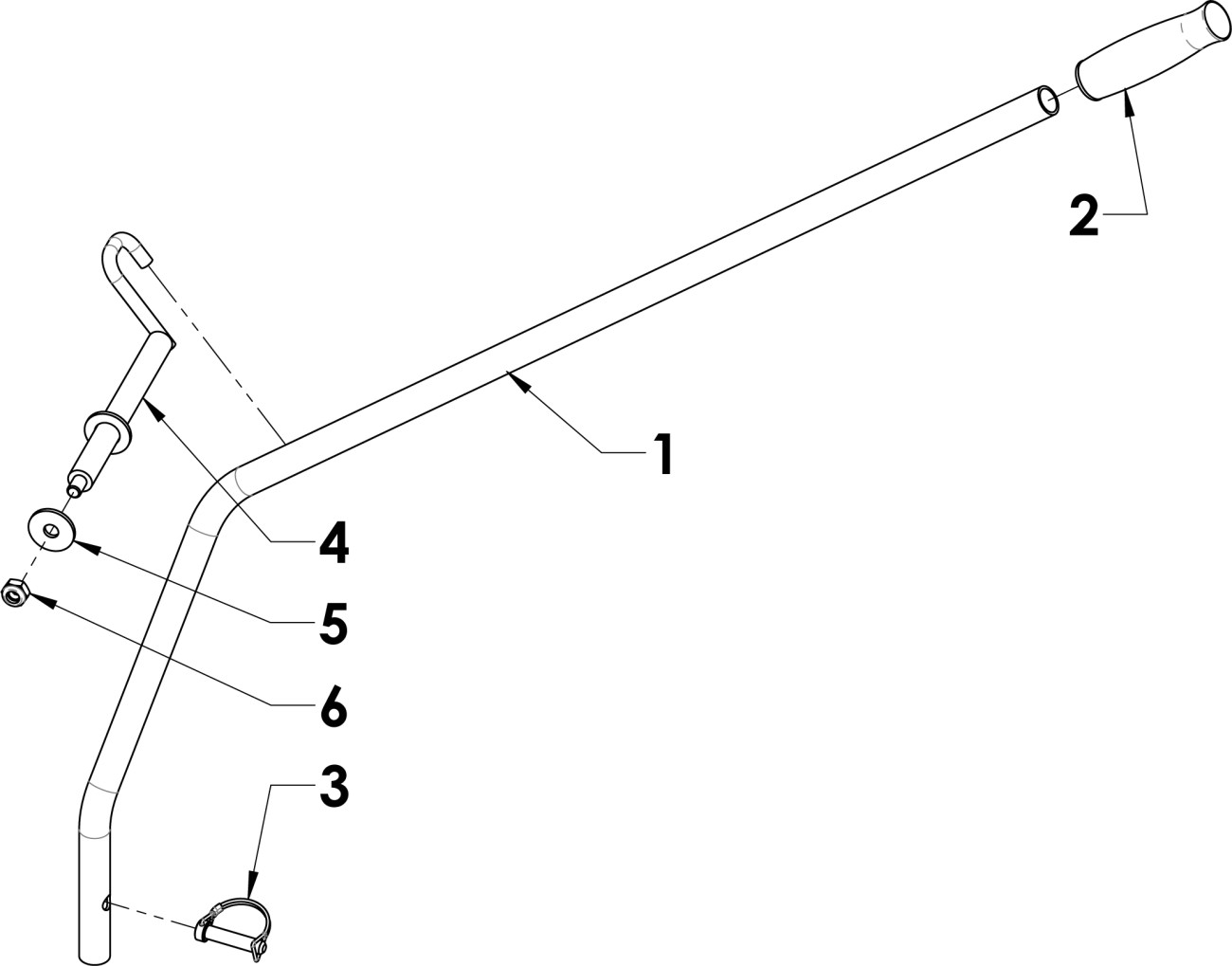 2
1
4
5
6
3