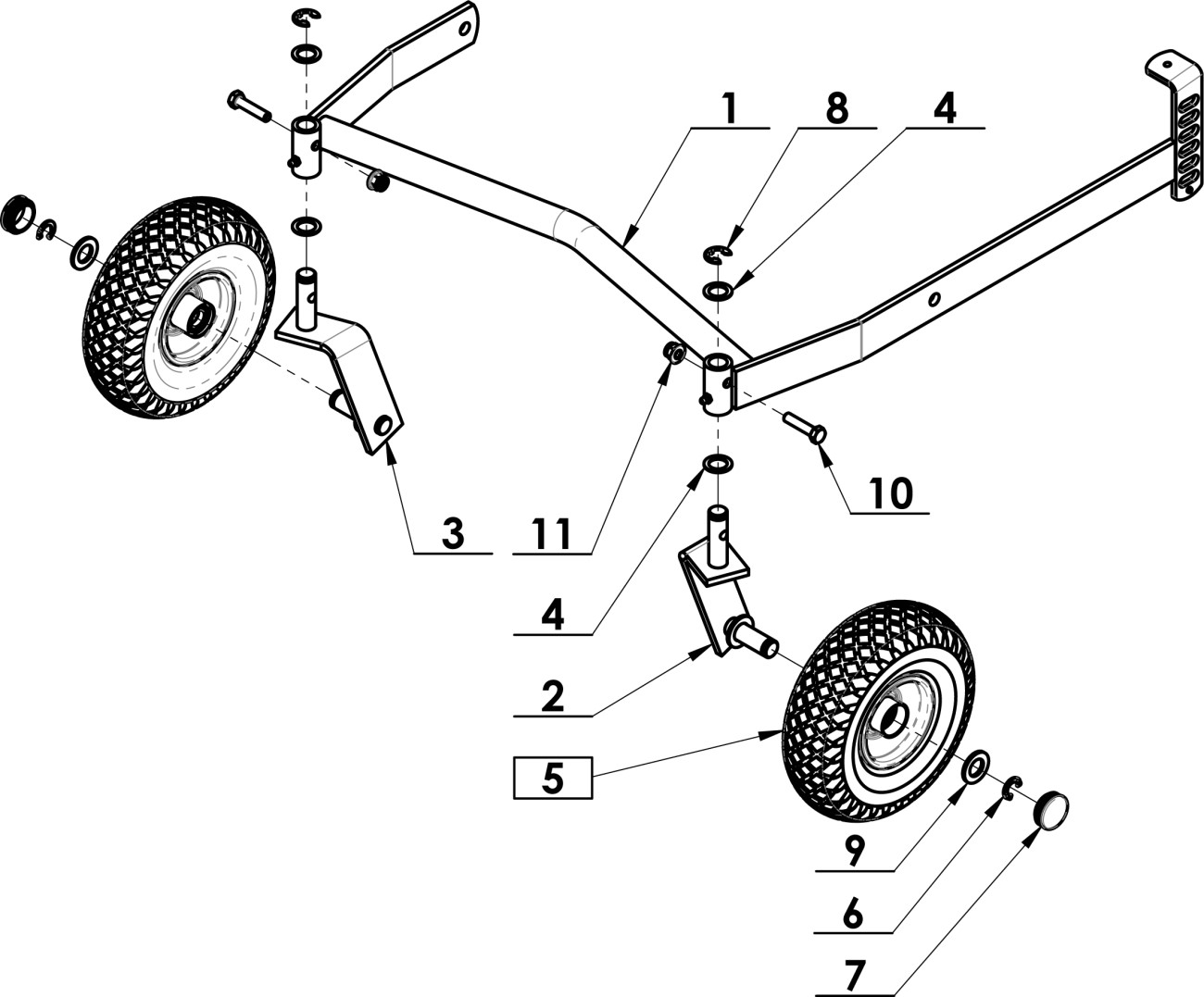 1
8
4
10
3
11
4
2
5
9
6
7