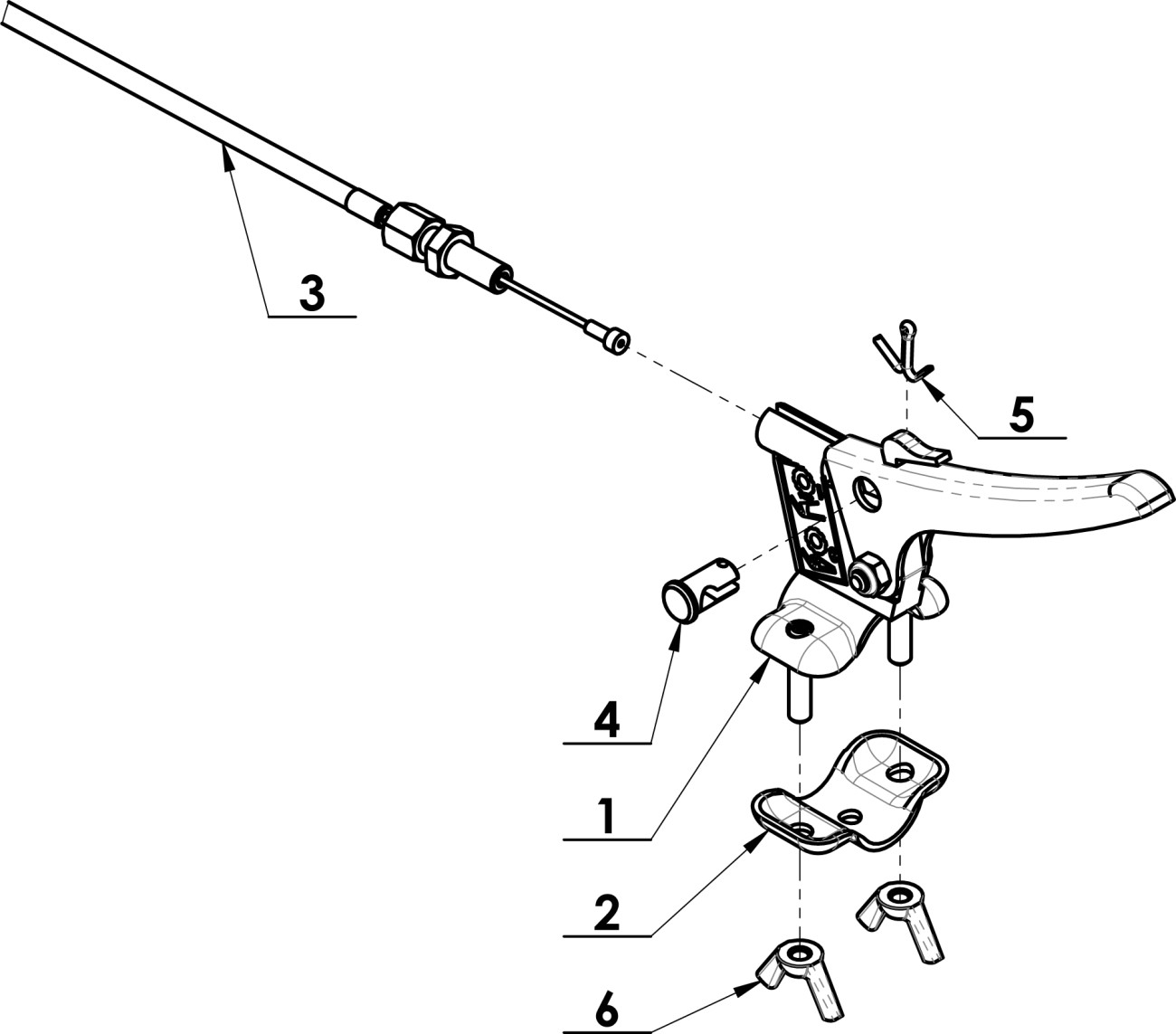 3
5
4
1
2
6